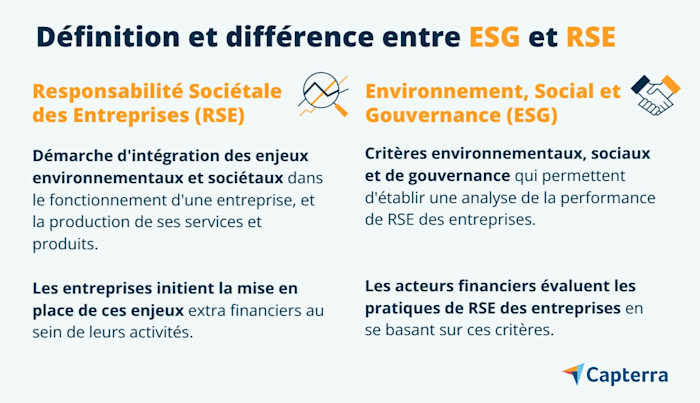 Définition et différence entre ESG et RSE

Responsabilité Sociétale des Entreprises (RSE)

Démarche d'intégration des enjeux environnementaux et sociétaux dans le fonctionnement d'une entreprise, et la production de ses services et produits.

Les entreprises initient la mise en place de ces enjeux extra financiers au sein de leurs activités.

Environnement, Social et Gouvernance (ESG)

Critères environnementaux, sociaux et de gouvernance qui permettent d'établir une analyse de la performance de RSE des entreprises.

Les acteurs financiers évaluent les pratiques de RSE des entreprises en se basant sur ces critères.

Capterra