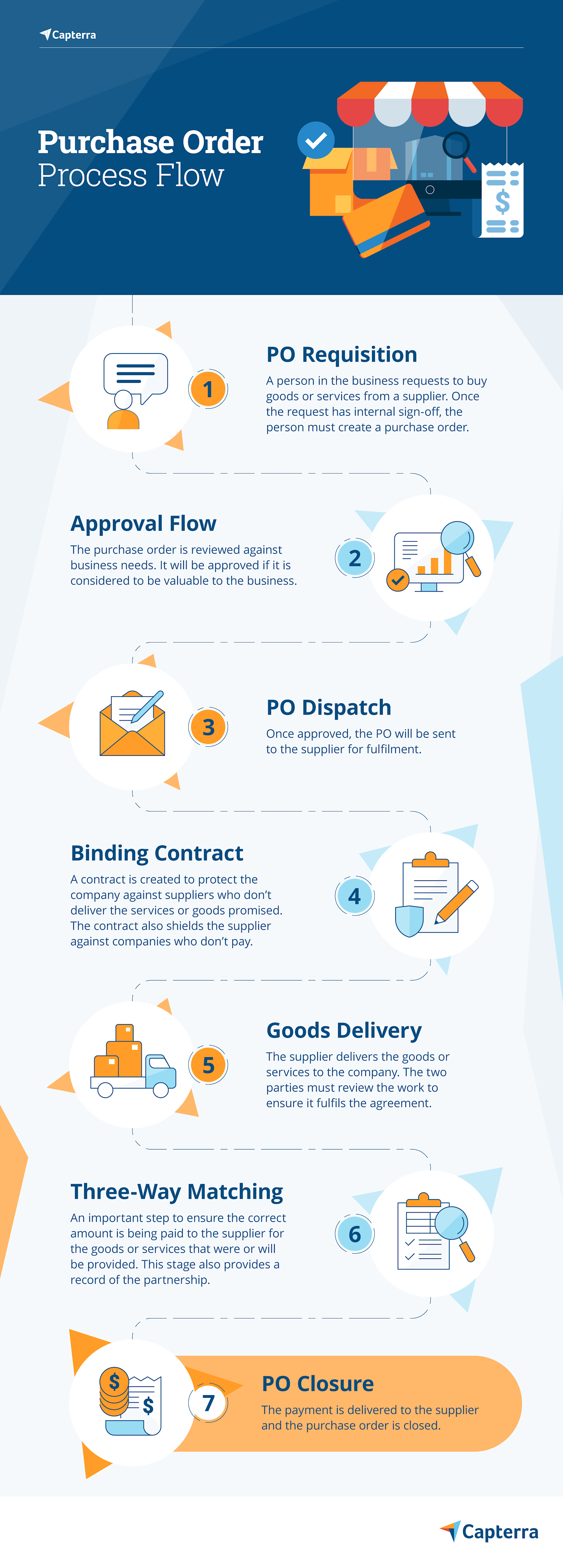 Capterra

Purchase Order Process Flow

$

1

PO Requisition

A person in the business requests to buy goods or services from a supplier. Once the request has internal sign-off, the person must create a purchase order.

Approval Flow

The purchase order is reviewed against business needs. It will be approved if it is considered to be valuable to the business.

2

3

PO Dispatch

Once approved, the PO will be sent to the supplier for fulfilment.

Binding Contract

A contract is created to protect the company against suppliers who don't deliver the services or goods promised. The contract also shields the supplier against companies who don't pay.

4

5

Goods Delivery

The supplier delivers the goods or services to the company. The two parties must review the work to ensure it fulfils the agreement.

Three-Way Matching

An important step to ensure the correct amount is being paid to the supplier for the goods or services that were or will be provided. This stage also provides a record of the partnership.

6

$

$

7

PO Closure

The payment is delivered to the supplier and the purchase order is closed.

Capterra