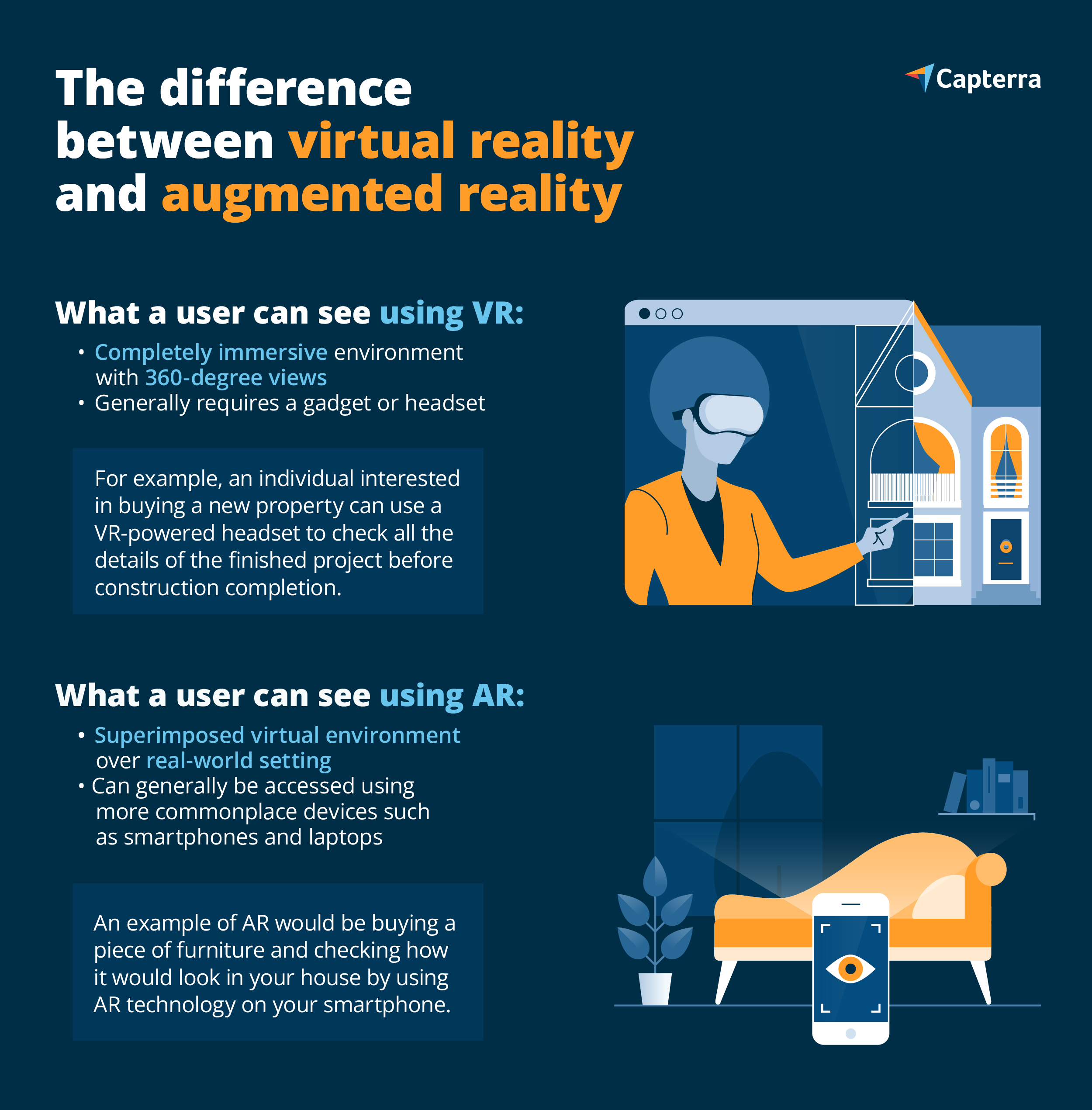 The difference between virtual reality and augmented reality

Capterra

What a user can see using VR:

• Completely immersive environment with 360-degree views
• Generally requires a gadget or headset

For example, an individual interested in buying a new property can use a VR-powered headset to check all the details of the finished project before construction completion.

What a user can see using AR:

• Superimposed virtual environment over real-world setting
• Can generally be accessed using more commonplace devices such as smartphones and laptops

An example of AR would be buying a piece of furniture and checking how it would look in your house by using AR technology on your smartphone.