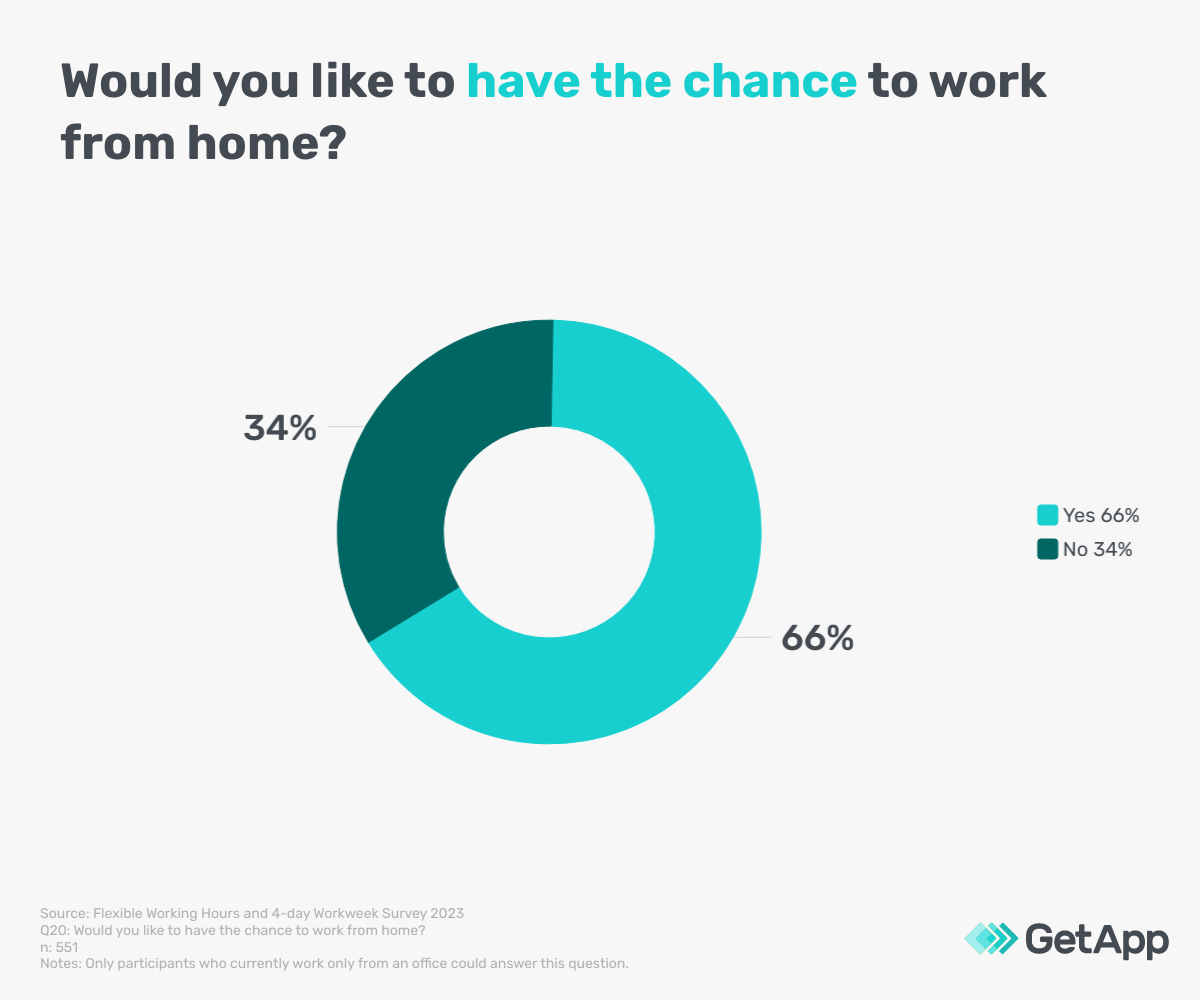 Would you like to have the chance to work from home?

34%

66%

Yes 66%
No 34%

Source: Flexible Working Hours and 4-day Workweek Survey 2023
Q20: Would you like to have the chance to work from home?
n: 551
Notes: Only participants who currently work only from an office could answer this question.

GetApp