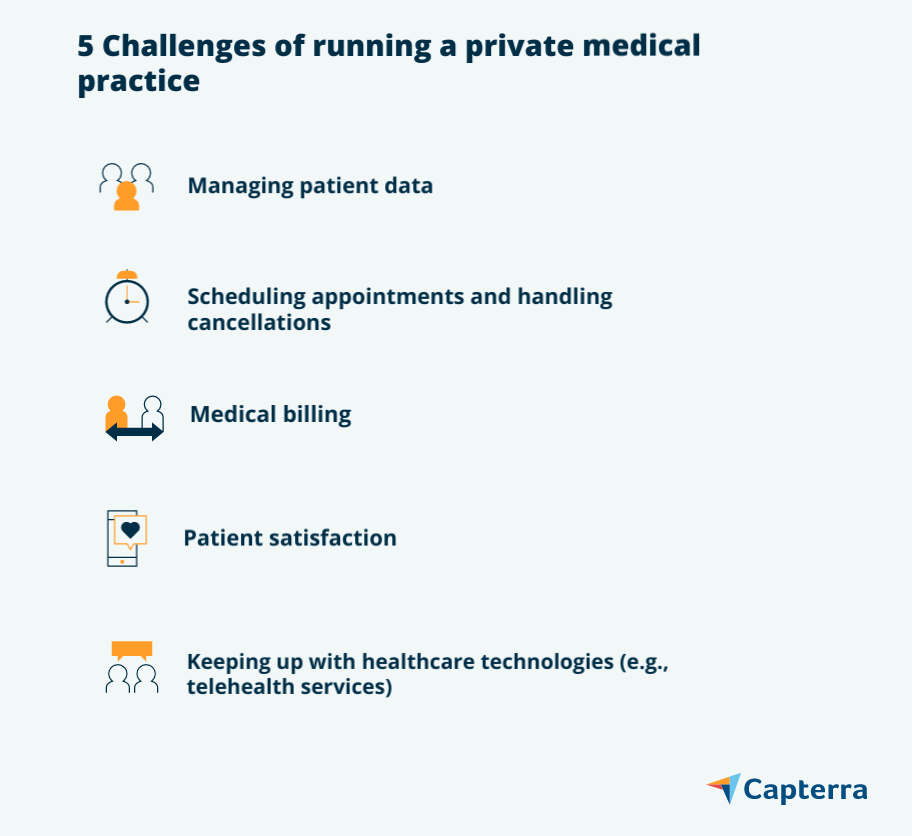 5 Challenges of running a private medical practice

Managing patient data

Scheduling appointments and handling cancellations

Medical billing

Patient satisfaction

Keeping up with healthcare technologies (e.g., telehealth services)

Capterra