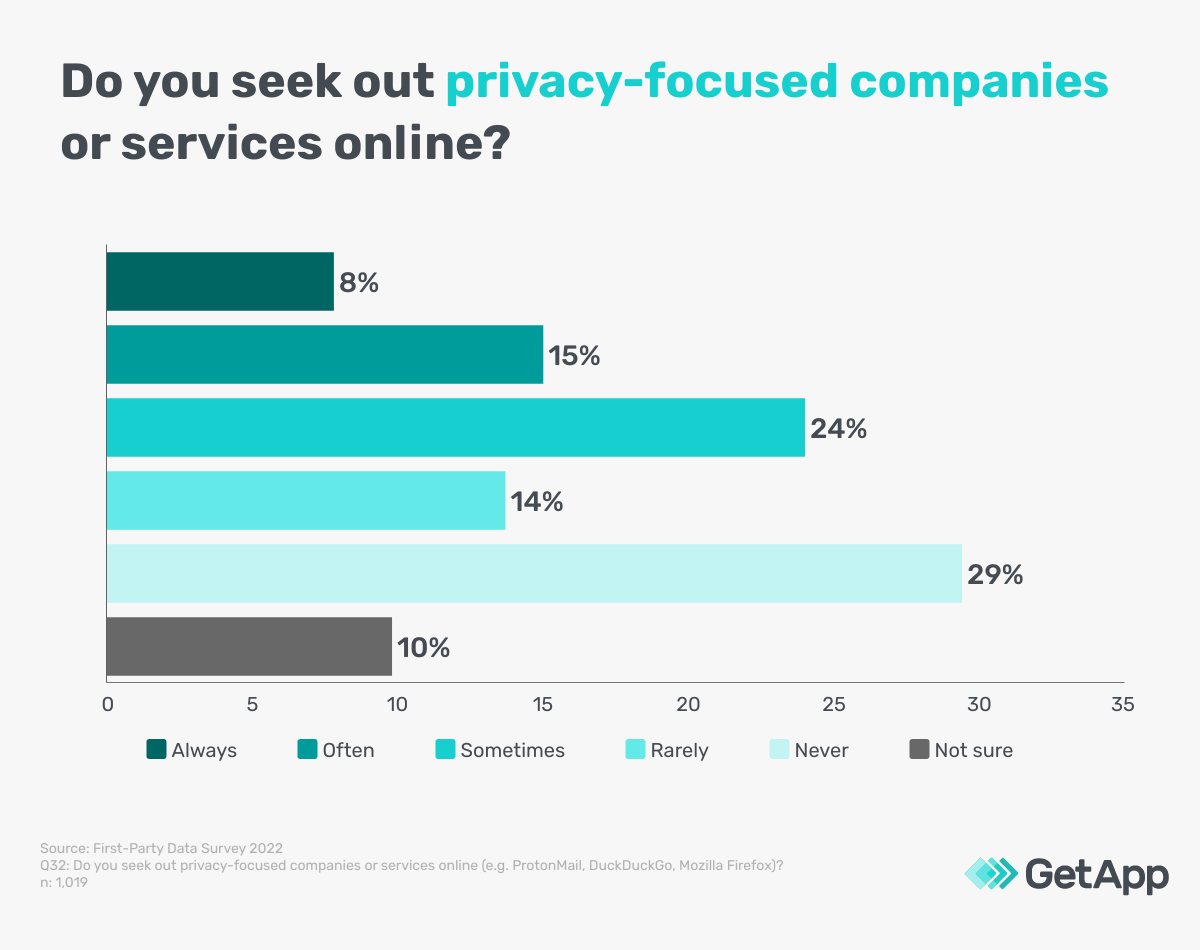 Do you seek out privacy-focused companies or services online?

8%
15%
24%
14%
29%
10%

0 5 10 15 20 25 30 35

Always Often Sometimes Rarely Never Not sure

Source: First-Party Data Survey 2022
Q32: Do you seek out privacy-focused companies or services online (e.g. ProtonMail, DuckDuckGo, Mozilla Firefox)?
n: 1,019

GetApp