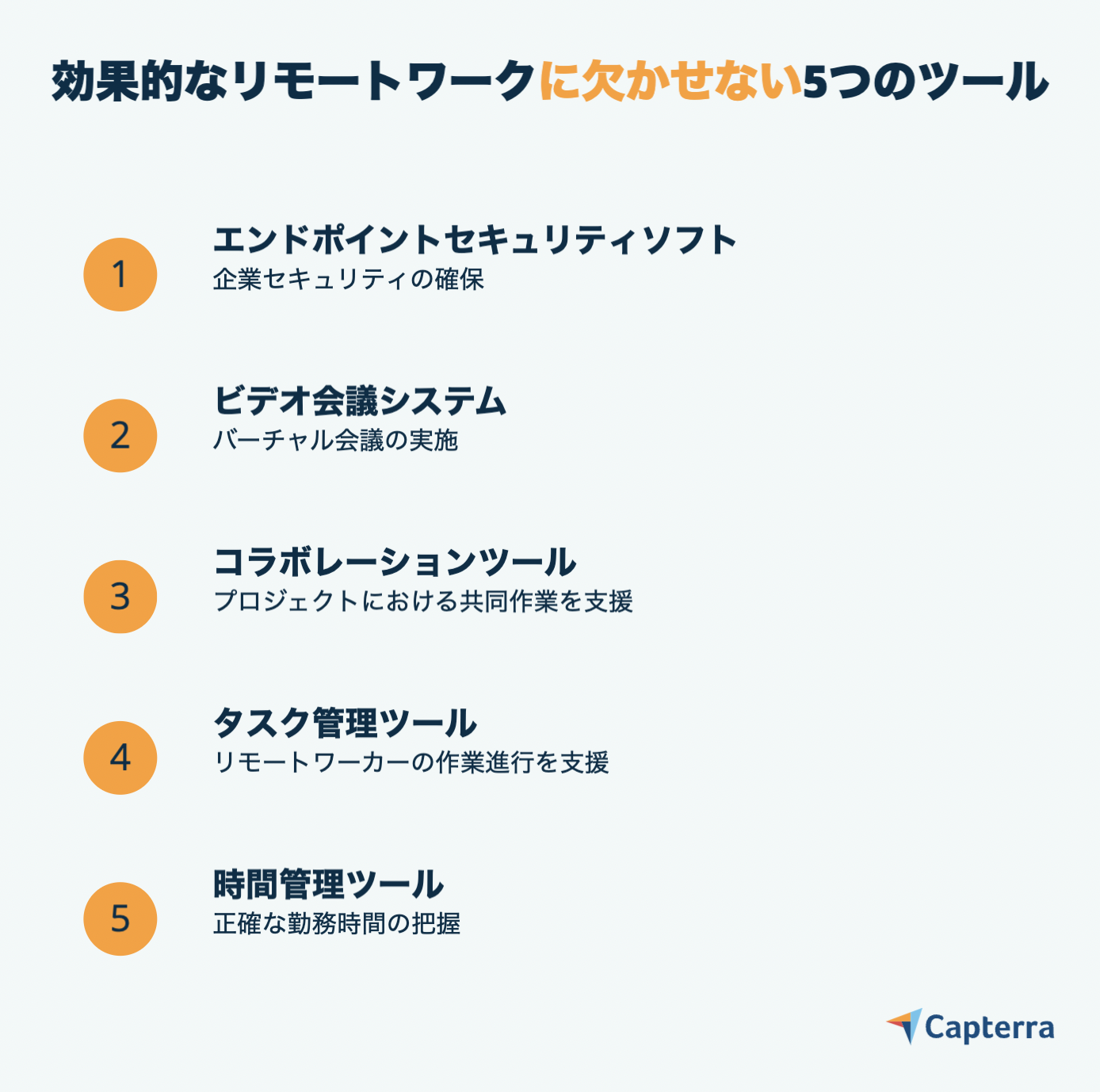 効果的なリモートワークに欠かせない5つのツール

1
エンドポイントセキュリティソフト
企業セキュリティの確保

2
ビデオ会議システム
バーチャル会議の実施

3
コラボレーションツール
プロジェクトにおける共同作業を支援

4
タスク管理ツール
リモートワーカーの作業進行を支援

5
時間管理ツール
正確な勤務時間の把握

Capterra