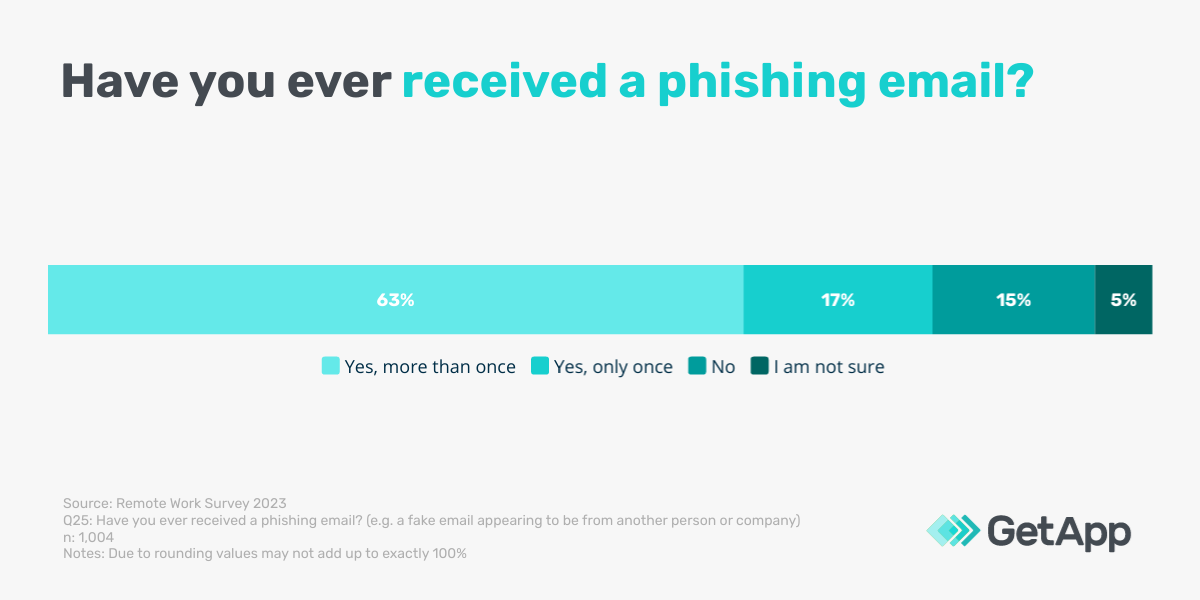 Have you ever received a phishing email?

63%
17%
15%
5%

Yes, more than once
Yes, only once
No
I am not sure

Source: Remote Work Survey 2023
Q25: Have you ever received a phishing email? (e.g. a fake email appearing to be from another person or company)
n: 1,004
Notes: Due to rounding values may not add up to exactly 100%

GetApp