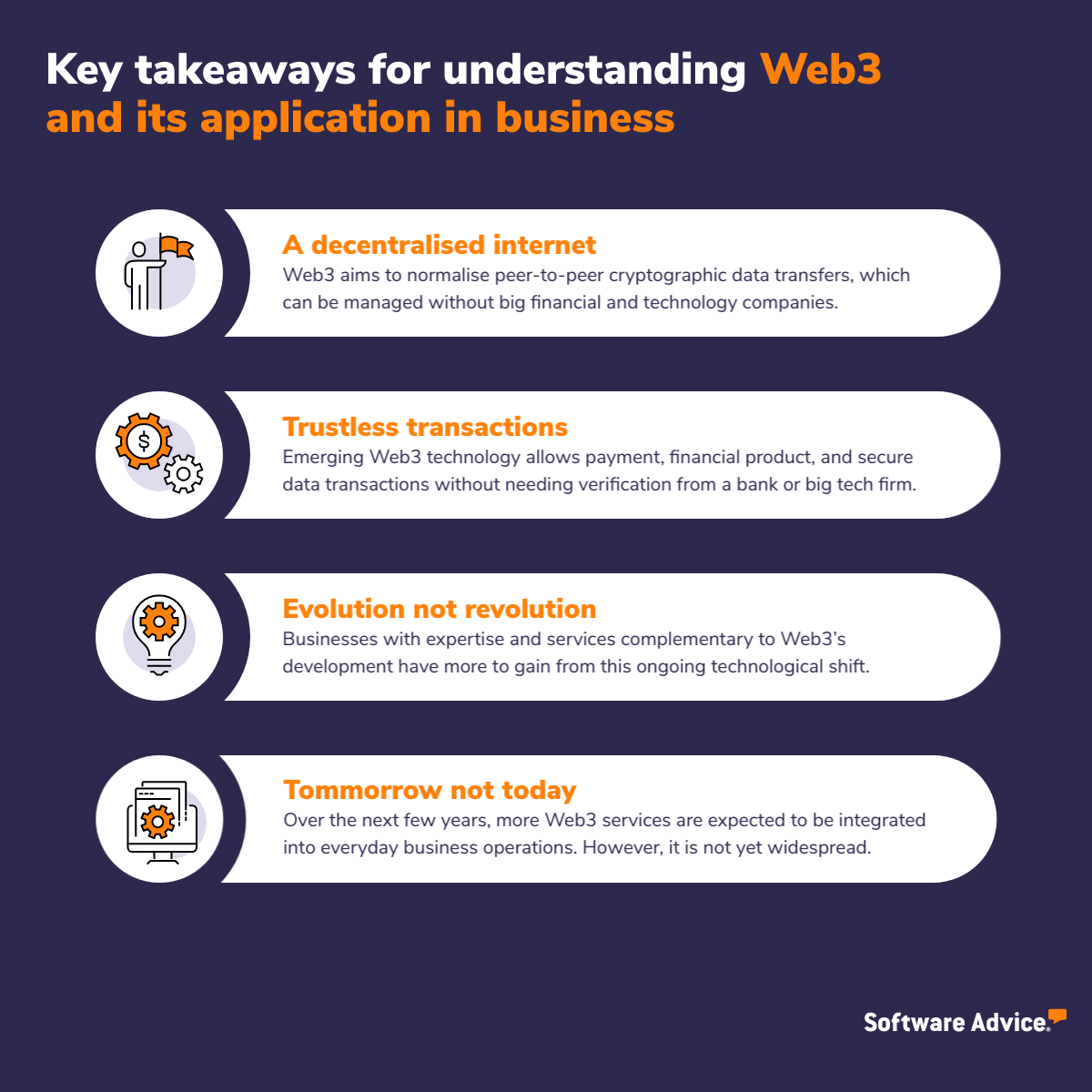 Key takeaways for understanding Web3 and its application in business

A decentralised internet
Web3 aims to normalise peer-to-peer cryptographic data transfers, which can be managed without big financial and technology companies.

Trustless transactions
Emerging Web3 technology allows payment, financial product, and secure data transactions without needing verification from a bank or big tech firm.

Evolution not revolution
Businesses with expertise and services complementary to Web3's development have more to gain from this ongoing technological shift.

Tommorrow not today
Over the next few years, more Web3 services are expected to be integrated into everyday business operations. However, it is not yet widespread.

Software Advice.