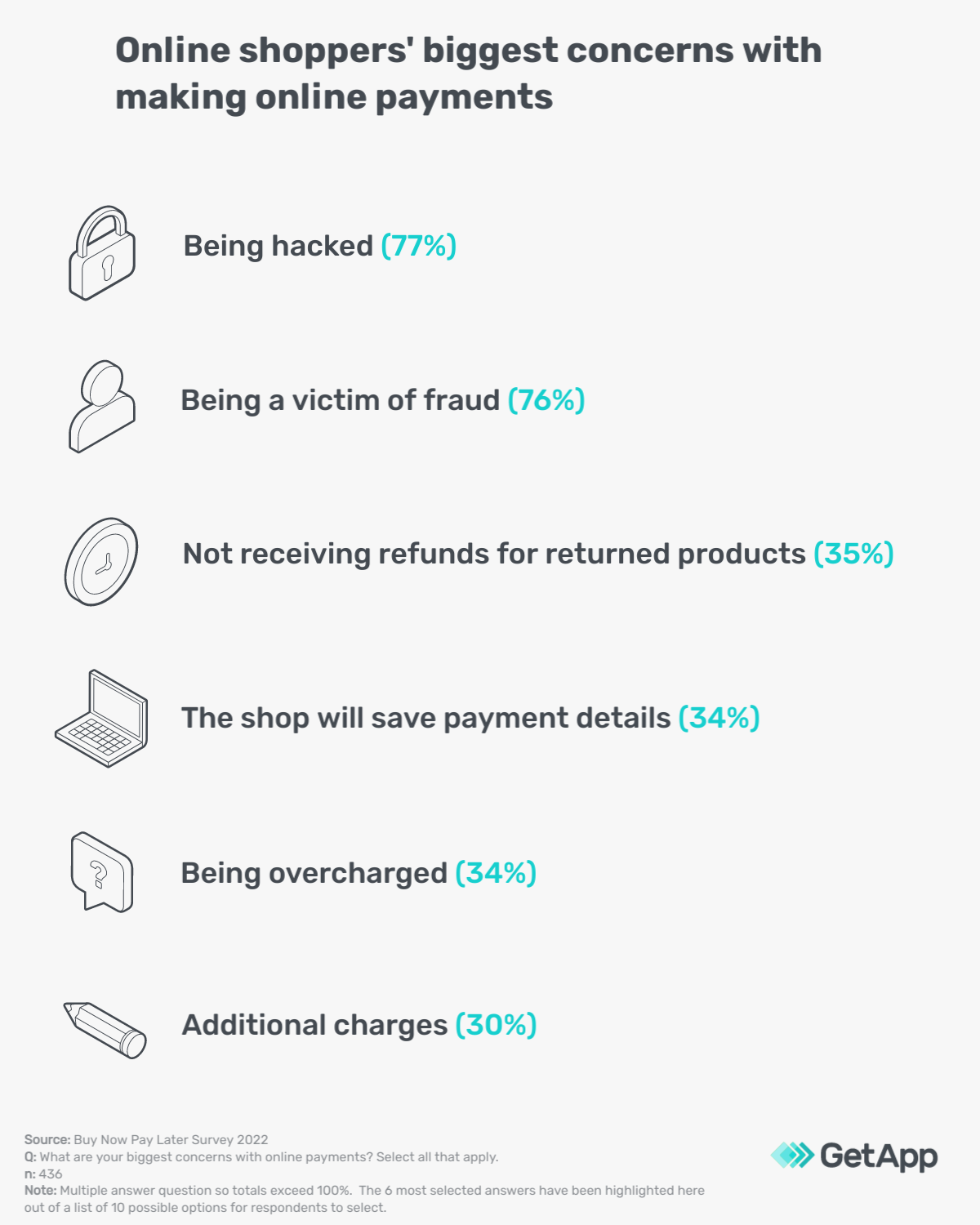 Online shoppers' biggest concerns with making online payments

Being hacked (77%)

Being a victim of fraud (76%)

Not receiving refunds for returned products (35%)

The shop will save payment details (34%)

Being overcharged (34%)

Additional charges (30%)

Source: Buy Now Pay Later Survey 2022
Q: What are your biggest concerns with online payments? Select all that apply.
n: 436
Note: Multiple answer question so totals exceed 100%. The 6 most selected answers have been highlighted here out of a list of 10 possible options for respondents to select.

GetApp