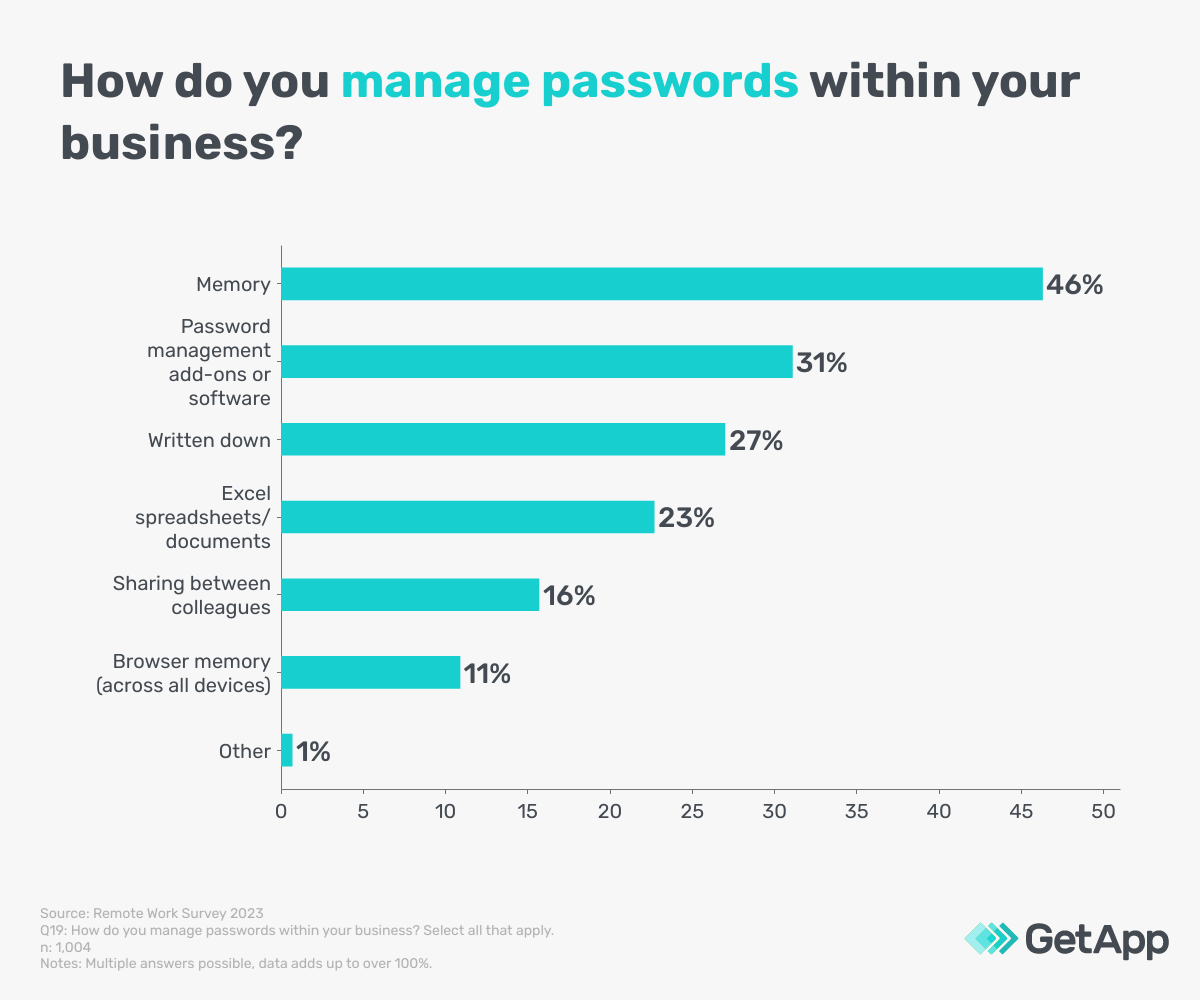 How do you manage passwords within your business?

Memory 46%
Password management add-ons or software 31%
Written down 27%
Excel spreadsheets/ documents 23%
Sharing between colleagues 16%
Browser memory (across all devices) 11%
Other 1%

0 5 10 15 20 25 30 35 40 45 50

Source: Remote Work Survey 2023
Q19: How do you manage passwords within your business? Select all that apply.
n: 1,004
Notes: Multiple answers possible, data adds up to over 100%.

GetApp