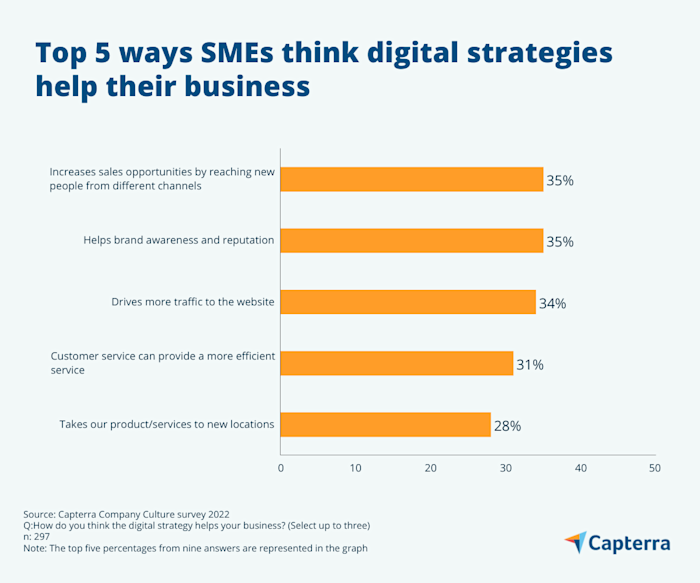 Top 5 ways SMEs think digital strategies help their business

Increases sales opportunities by reaching new people from different channels 35%

Helps brand awareness and reputation 35%

Drives more traffic to the website 34%

Customer service can provide a more efficient service 31%

Takes our product/services to new locations 28%

0 10 20 30 40 50

Source: Capterra Company Culture survey 2022
Q:How do you think the digital strategy helps your business? (Select up to three)
n: 297
Note: The top five percentages from nine answers are represented in the graph

Capterra