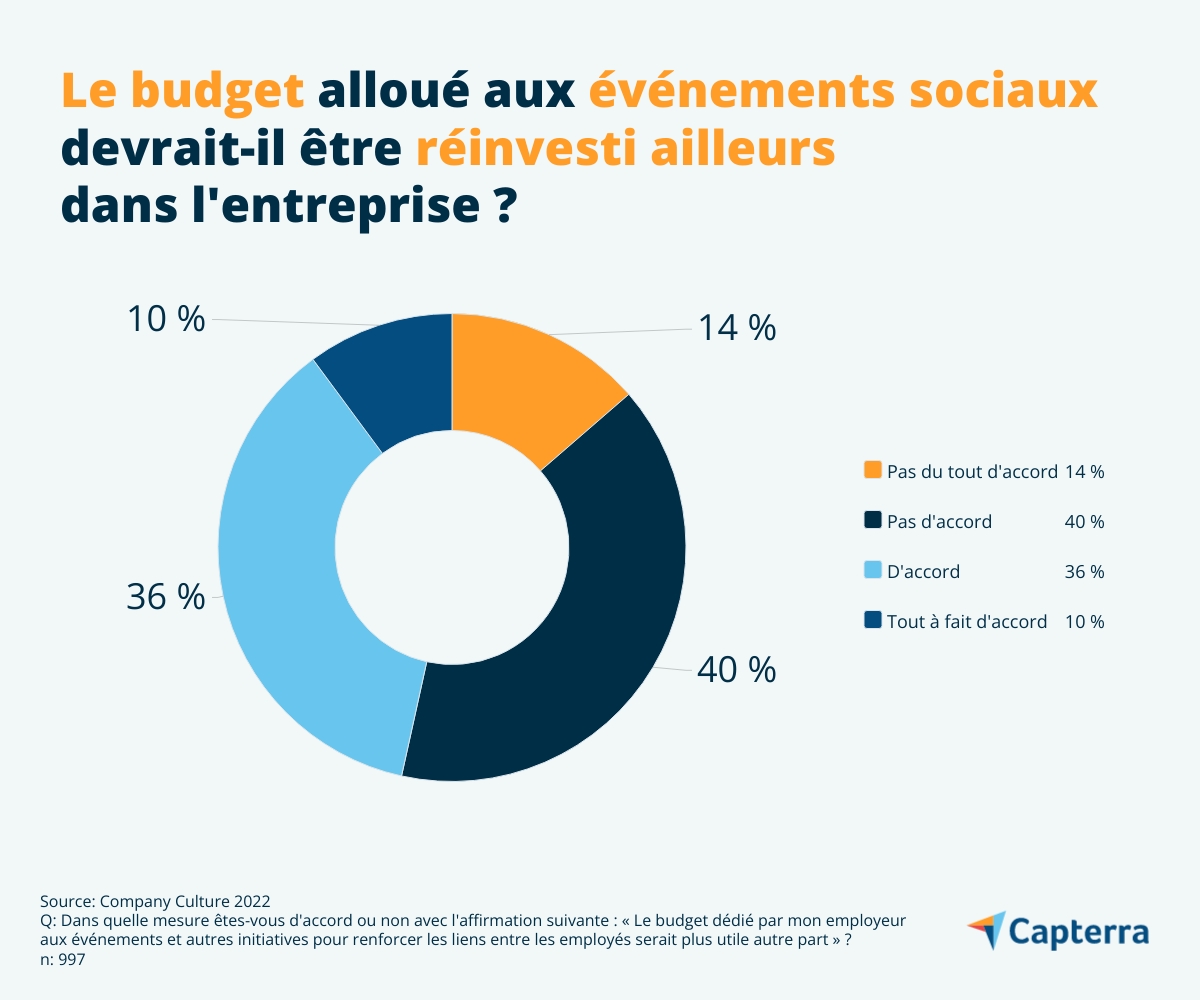 Le budget alloué aux événements sociaux devrait-il être réinvesti ailleurs dans l'entreprise ?

10 %

14 %

36 %

40 %

Pas du tout d'accord 14 %
Pas d'accord 40 %
D'accord 36 %
Tout à fait d'accord 10 %

Source: Company Culture 2022
Q: Dans quelle mesure êtes-vous d'accord ou non avec l'affirmation suivante : « Le budget dédié par mon employeur aux événements et autres initiatives pour renforcer les liens entre les employés serait plus utile autre part » ?
n: 997

Capterra