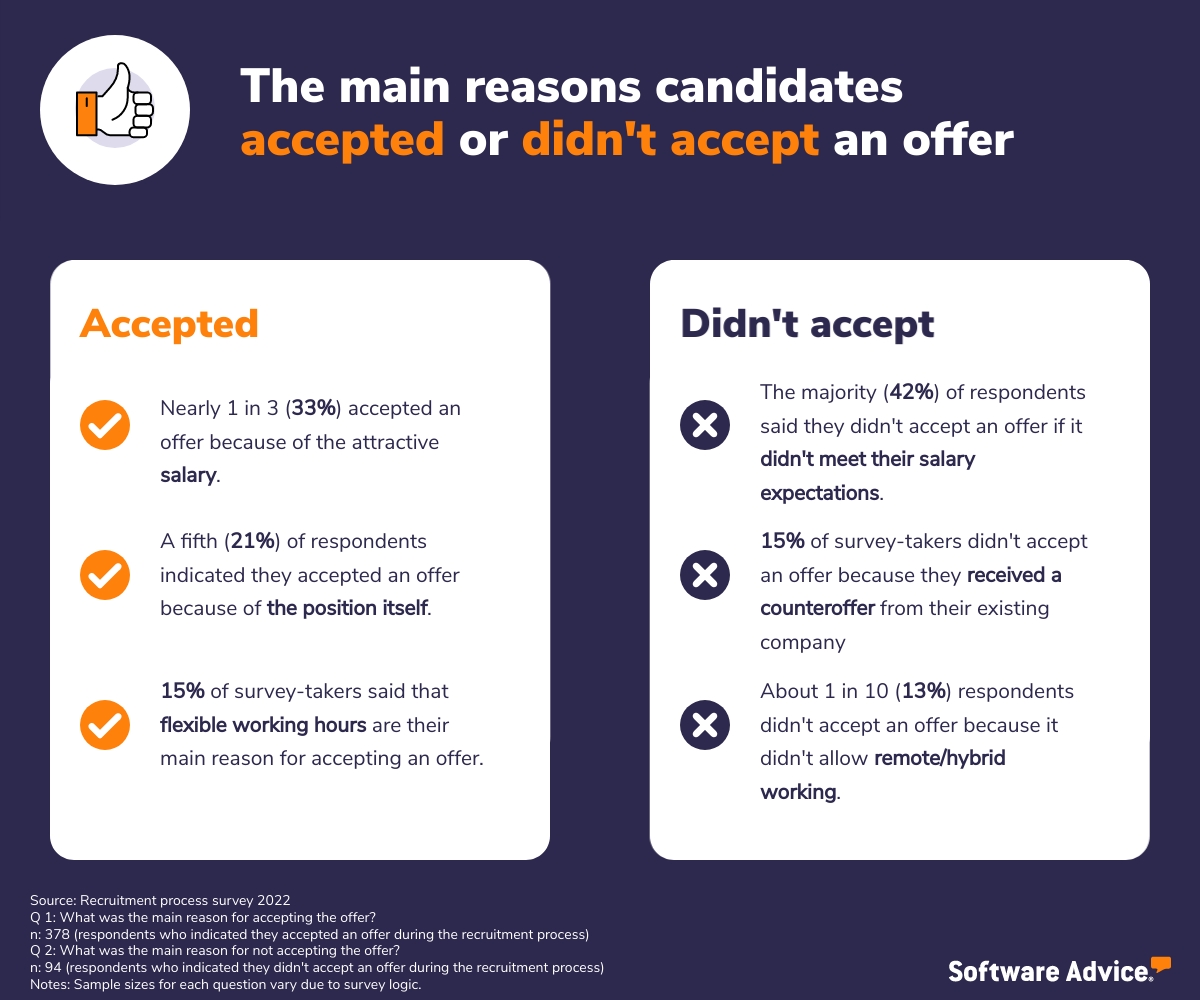 The main reasons candidates accepted or didn't accept an offer

Accepted

Nearly 1 in 3 (33%) accepted an offer because of the attractive salary.

A fifth (21%) of respondents indicated they accepted an offer because of the position itself.

15% of survey-takers said that flexible working hours are their main reason for accepting an offer.

Didn't accept

The majority (42%) of respondents said they didn't accept an offer if it didn't meet their salary expectations.

15% of survey-takers didn't accept an offer because they received a counteroffer from their existing company

About 1 in 10 (13%) respondents didn't accept an offer because it didn't allow remote/hybrid working.

Source: Recruitment process survey 2022
Q 1: What was the main reason for accepting the offer?
n: 378 (respondents who indicated they accepted an offer during the recruitment process)
Q 2: What was the main reason for not accepting the offer?
n: 94 (respondents who indicated they didn't accept an offer during the recruitment process)
Notes: Sample sizes for each question vary due to survey logic.

Software Advice.