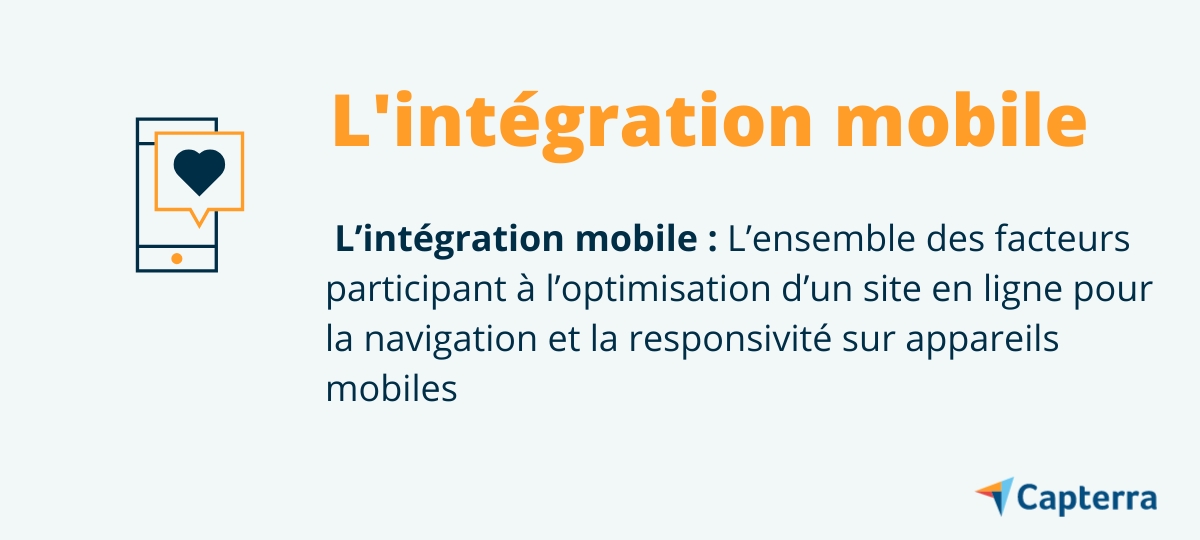 L'intégration mobile

L’intégration mobile : L’ensemble des facteurs participant à l’optimisation d’un site en ligne pour la navigation et la responsivité sur appareils mobiles

Capterra