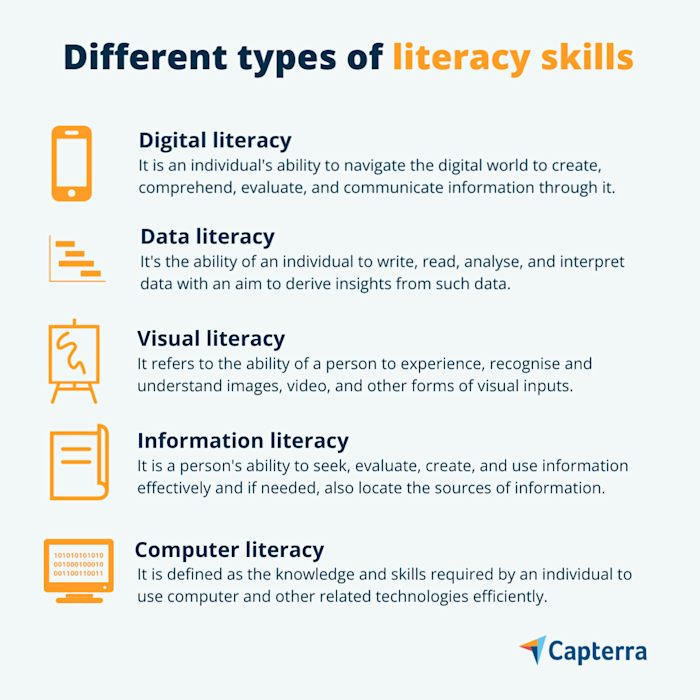 Different types of literacy skills

Digital literacy
It is an individual's ability to navigate the digital world to create, comprehend, evaluate, and communicate information through it.

Data literacy
It's the ability of an individual to write, read, analyse, and interpret data with an aim to derive insights from such data.

Visual literacy
It refers to the ability of a person to experience, recognise and understand images, video, and other forms of visual inputs.

Information literacy
It is a person's ability to seek, evaluate, create, and use information effectively and if needed, also locate the sources of information.

101010101010
001000100010
001100110011

Computer literacy
It is defined as the knowledge and skills required by an individual to use computer and other related technologies efficiently.

Capterra