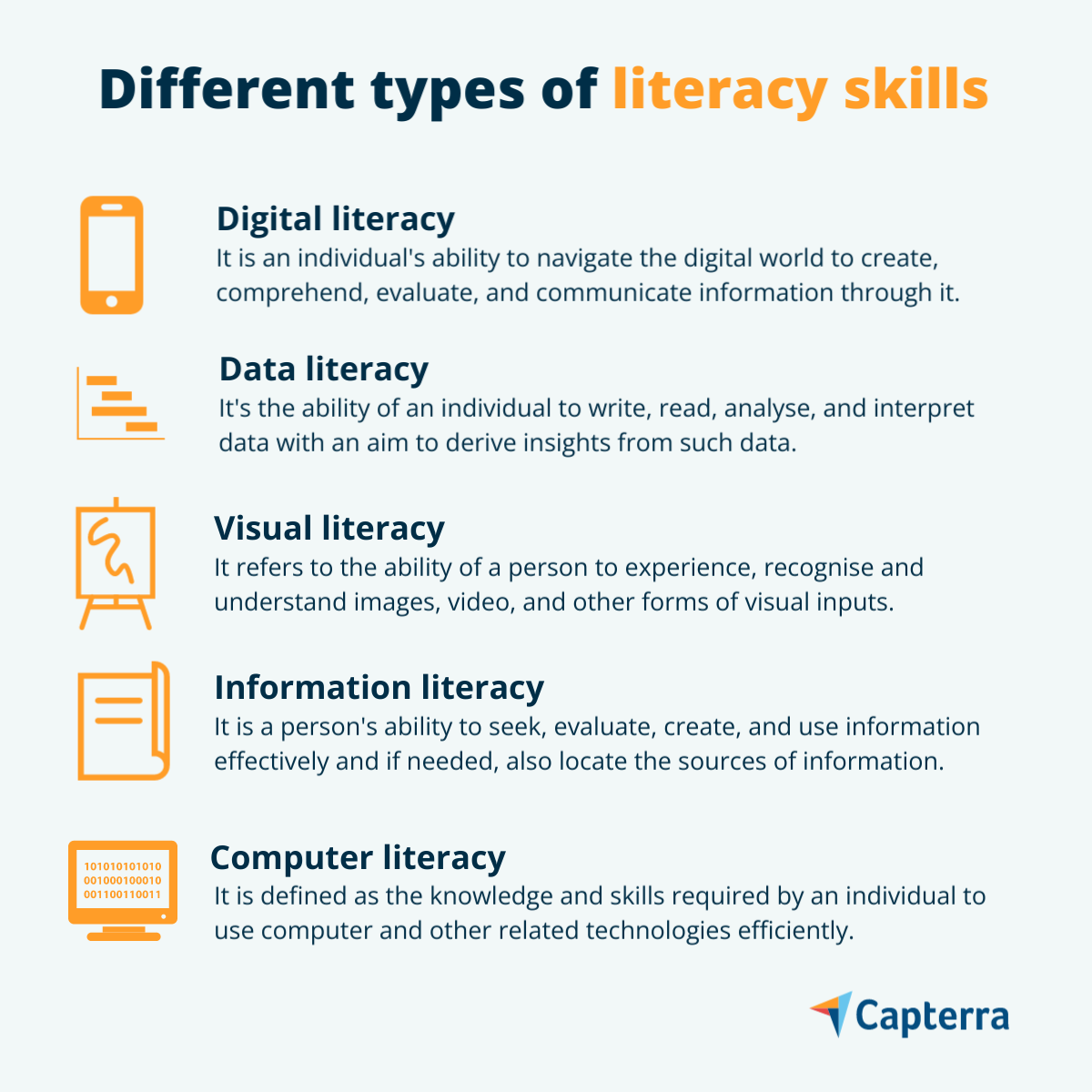 Different types of literacy skills

Digital literacy
It is an individual's ability to navigate the digital world to create, comprehend, evaluate, and communicate information through it.

Data literacy
It's the ability of an individual to write, read, analyse, and interpret data with an aim to derive insights from such data.

Visual literacy
It refers to the ability of a person to experience, recognise and understand images, video, and other forms of visual inputs.

Information literacy
It is a person's ability to seek, evaluate, create, and use information effectively and if needed, also locate the sources of information.

101010101010
001000100010
001100110011

Computer literacy
It is defined as the knowledge and skills required by an individual to use computer and other related technologies efficiently.

Capterra