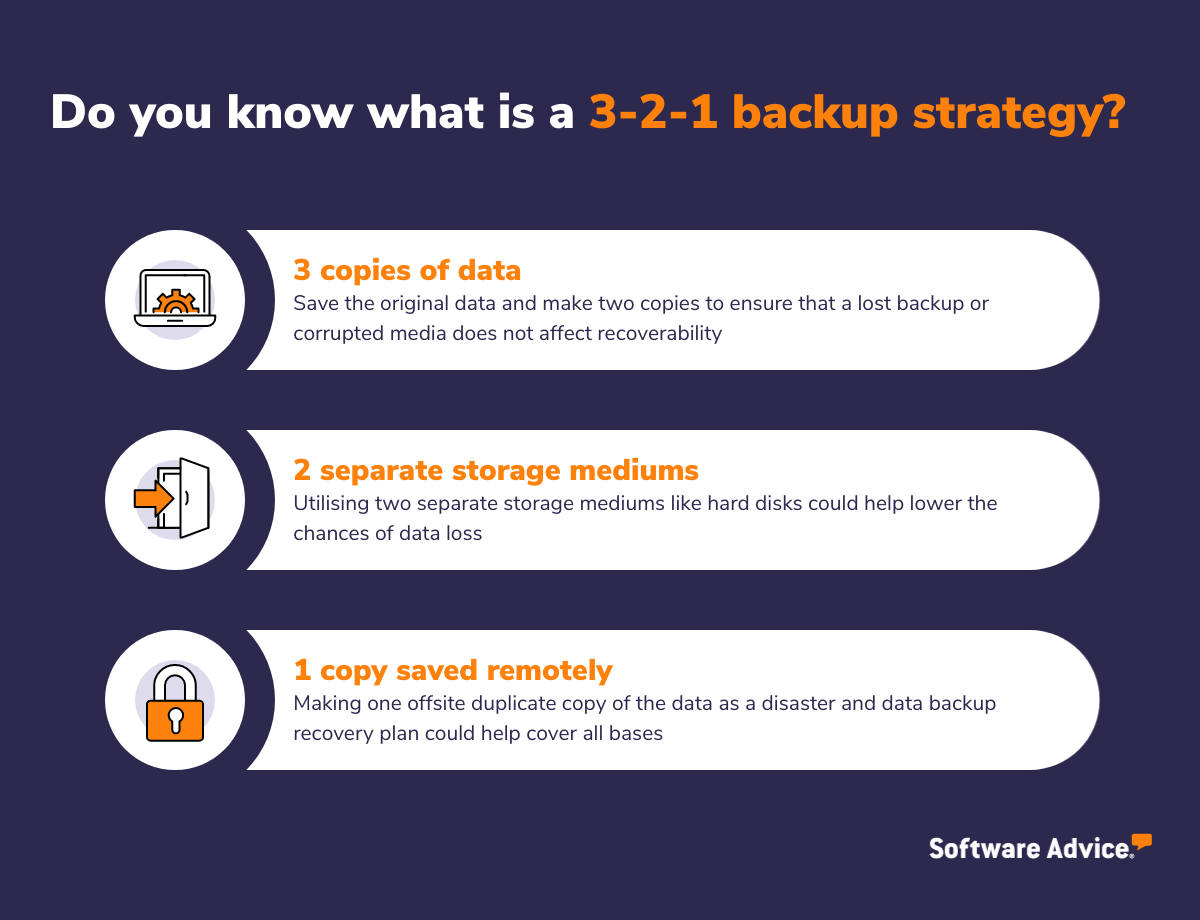 Do you know what is a 3-2-1 backup strategy?

3 copies of data
Save the original data and make two copies to ensure that a lost backup or corrupted media does not affect recoverability

2 separate storage mediums
Utilising two separate storage mediums like hard disks could help lower the chances of data loss

1 copy saved remotely
Making one offsite duplicate copy of the data as a disaster and data backup recovery plan could help cover all bases

Software Advice.