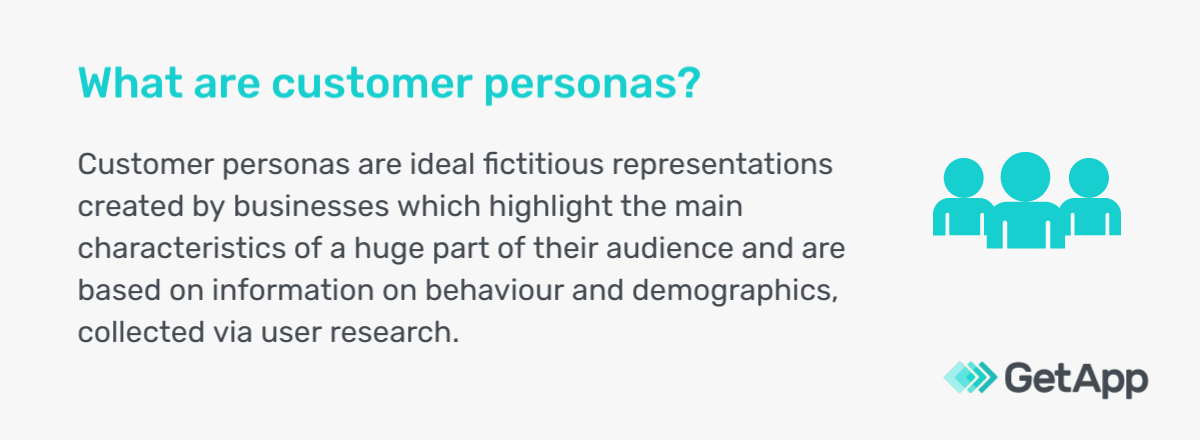 What are customer personas?

Customer personas are ideal fictitious representations created by businesses which highlight the main characteristics of a huge part of their audience and are based on information on behaviour and demographics, collected via user research.

GetApp