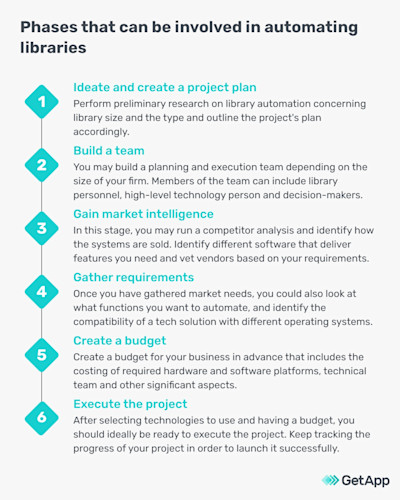 Phases that can be involved in automating libraries

1
Ideate and create a project plan
Perform preliminary research on library automation concerning library size and the type and outline the project's plan accordingly.

2
Build a team
You may build a planning and execution team depending on the size of your firm. Members of the team can include library personnel, high-level technology person and decision-makers.

3
Gain market intelligence
In this stage, you may run a competitor analysis and identify how the systems are sold. Identify different software that deliver features you need and vet vendors based on your requirements.

4
Gather requirements
Once you have gathered market needs, you could also look at what functions you want to automate, and identify the compatibility of a tech solution with different operating systems.

5
Create a budget
Create a budget for your business in advance that includes the costing of required hardware and software platforms, technical team and other significant aspects.

6
Execute the project
After selecting technologies to use and having a budget, you should ideally be ready to execute the project. Keep tracking the progress of your project in order to launch it successfully.

GetApp