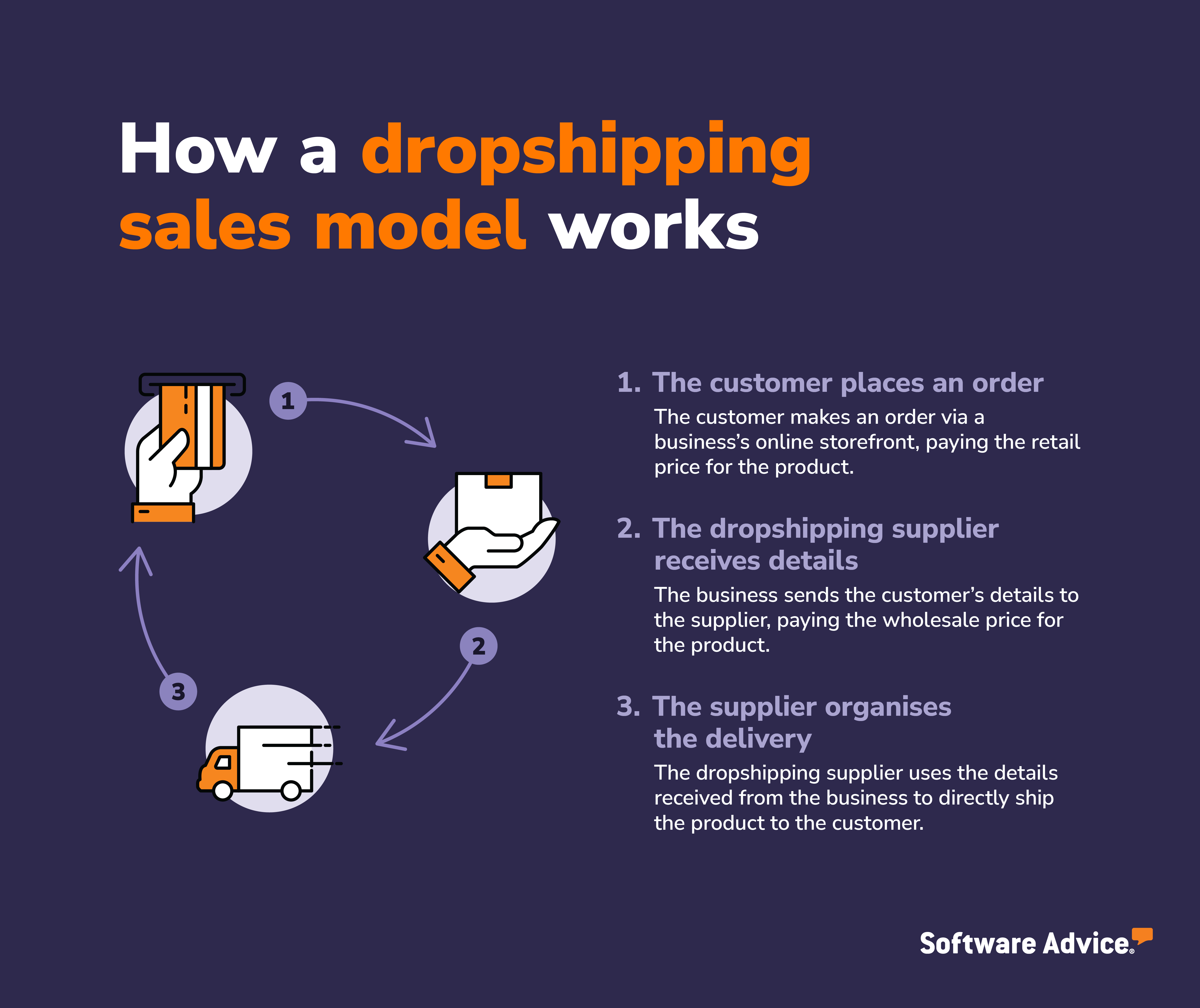 How a dropshipping sales model works

1

2

3

1. The customer places an order
The customer makes an order via a business's online storefront, paying the retail price for the product.

2. The dropshipping supplier receives details
The business sends the customer's details to the supplier, paying the wholesale price for the product.

3. The supplier organises the delivery
The dropshipping supplier uses the details received from the business to directly ship the product to the customer.

Software Advice®