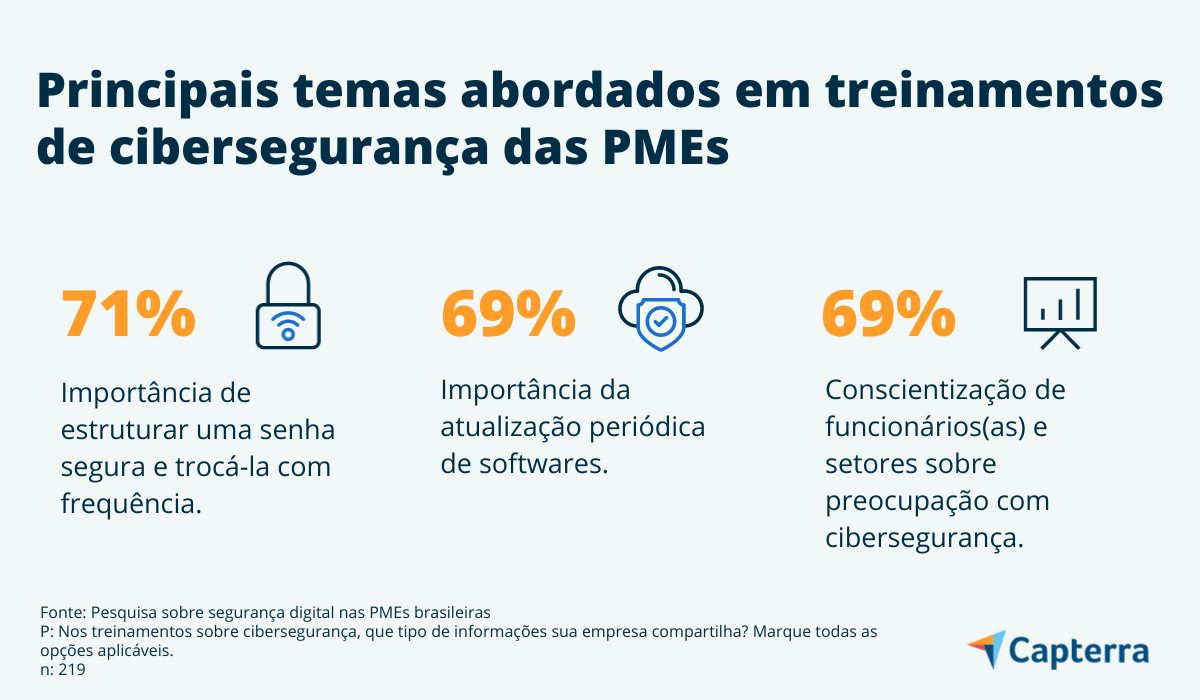 Principais temas abordados em treinamentos de cibersegurança das PMEs

71%

Importância de estruturar uma senha segura e trocá-la com frequência.

69%

Importância da atualização periódica de softwares.

69%

Conscientização de funcionários(as) e setores sobre preocupação com cibersegurança.

Fonte: Pesquisa sobre segurança digital nas PMEs brasileiras
P: Nos treinamentos sobre cibersegurança, que tipo de informações sua empresa compartilha? Marque todas as opções aplicáveis.
n: 219

Capterra