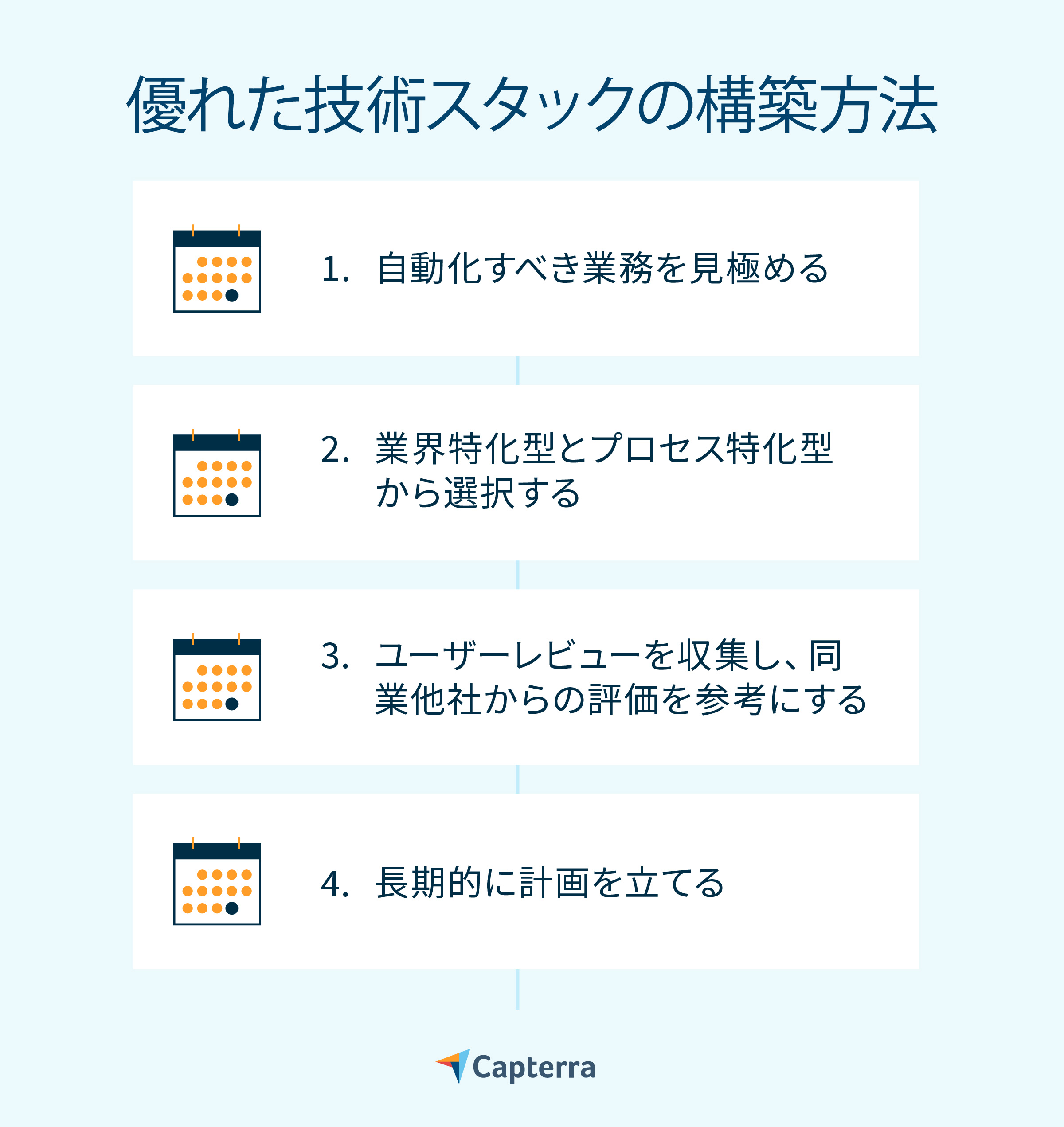 優れた技術スタックの構築方法

1. 自動化すべき業務を見極める

2. 業界特化型とプロセス特化型から選択する

3. ユーザーレビューを収集し、同業他社からの評価を参考にする

4. 長期的に計画を立てる

Capterra