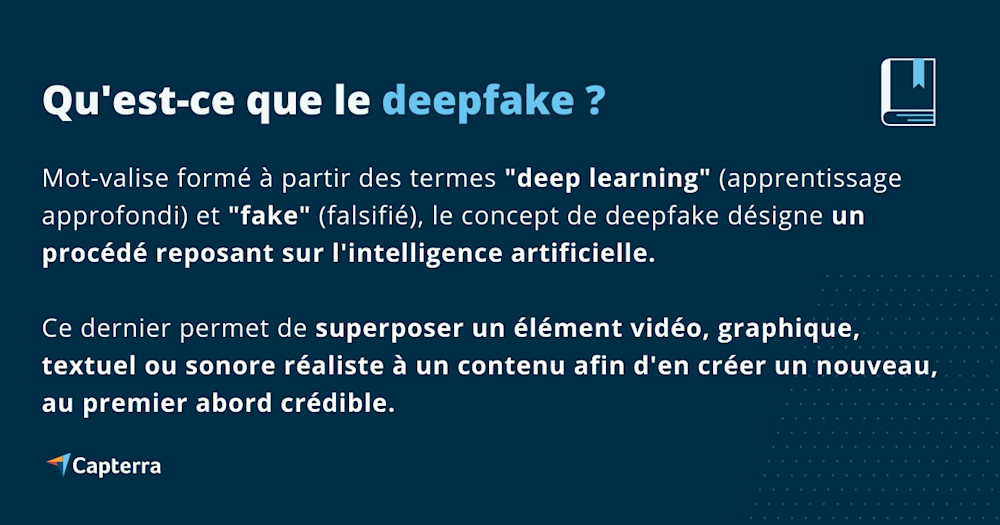 Qu'est-ce que le deepfake ?

Mot-valise formé à partir des termes "deep learning" (apprentissage approfondi) et "fake" (falsifié), le concept de deepfake désigne un procédé reposant sur l'intelligence artificielle.

Ce dernier permet de superposer un élément vidéo, graphique, textuel ou sonore réaliste à un contenu afin d'en créer un nouveau, au premier abord crédible.

Capterra