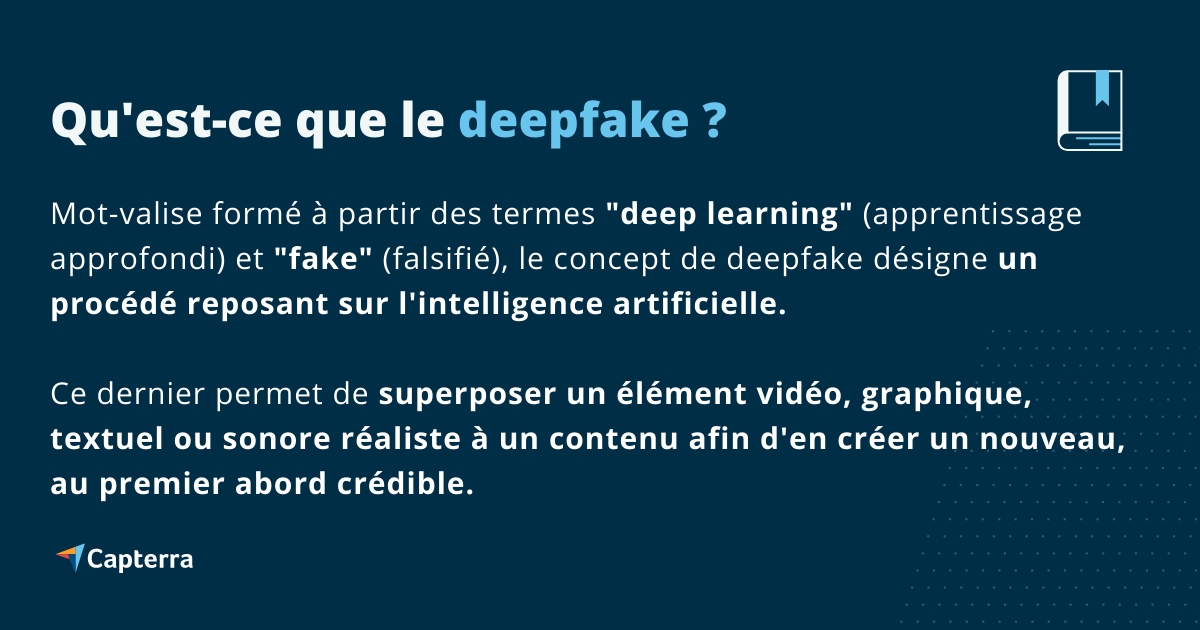 Qu'est-ce que le deepfake ?

Mot-valise formé à partir des termes "deep learning" (apprentissage approfondi) et "fake" (falsifié), le concept de deepfake désigne un procédé reposant sur l'intelligence artificielle.

Ce dernier permet de superposer un élément vidéo, graphique, textuel ou sonore réaliste à un contenu afin d'en créer un nouveau, au premier abord crédible.

Capterra