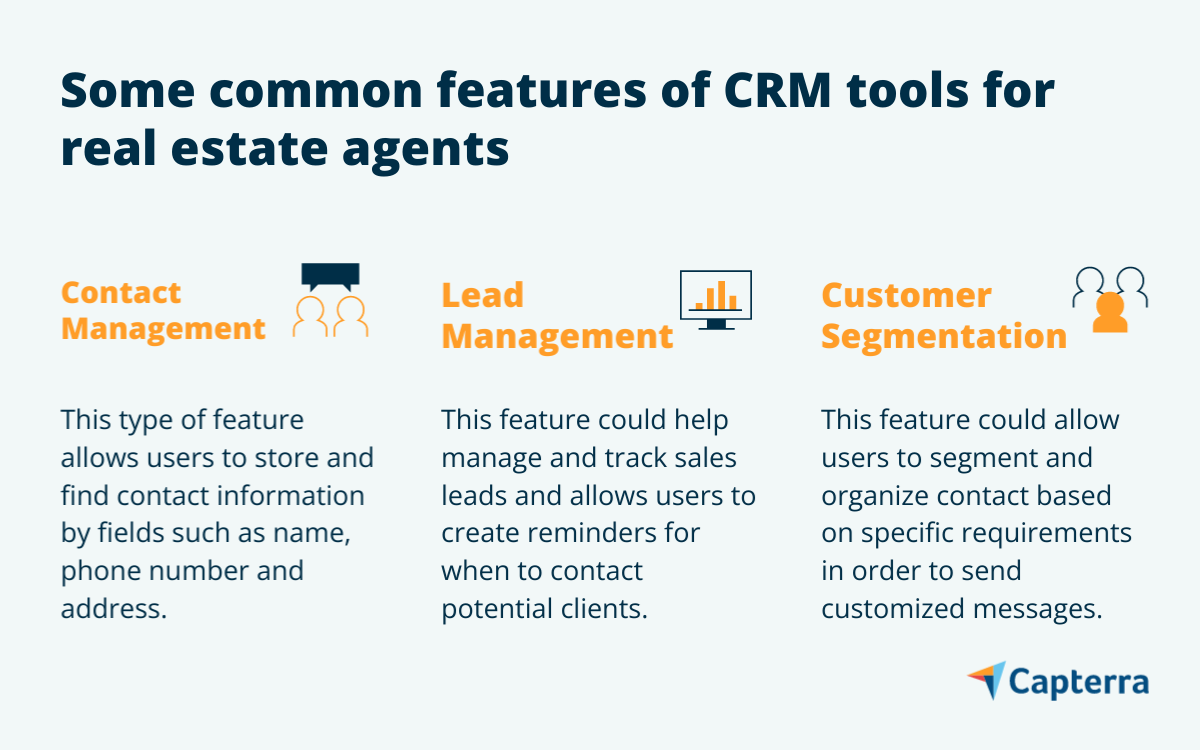 Some common features of CRM tools for real estate agents

Contact Management

This type of feature allows users to store and find contact information by fields such as name, phone number and address.

Lead Management

This feature could help manage and track sales leads and allows users to create reminders for when to contact potential clients.

Customer Segmentation

This feature could allow users to segment and organize contact based on specific requirements in order to send customized messages.

Capterra