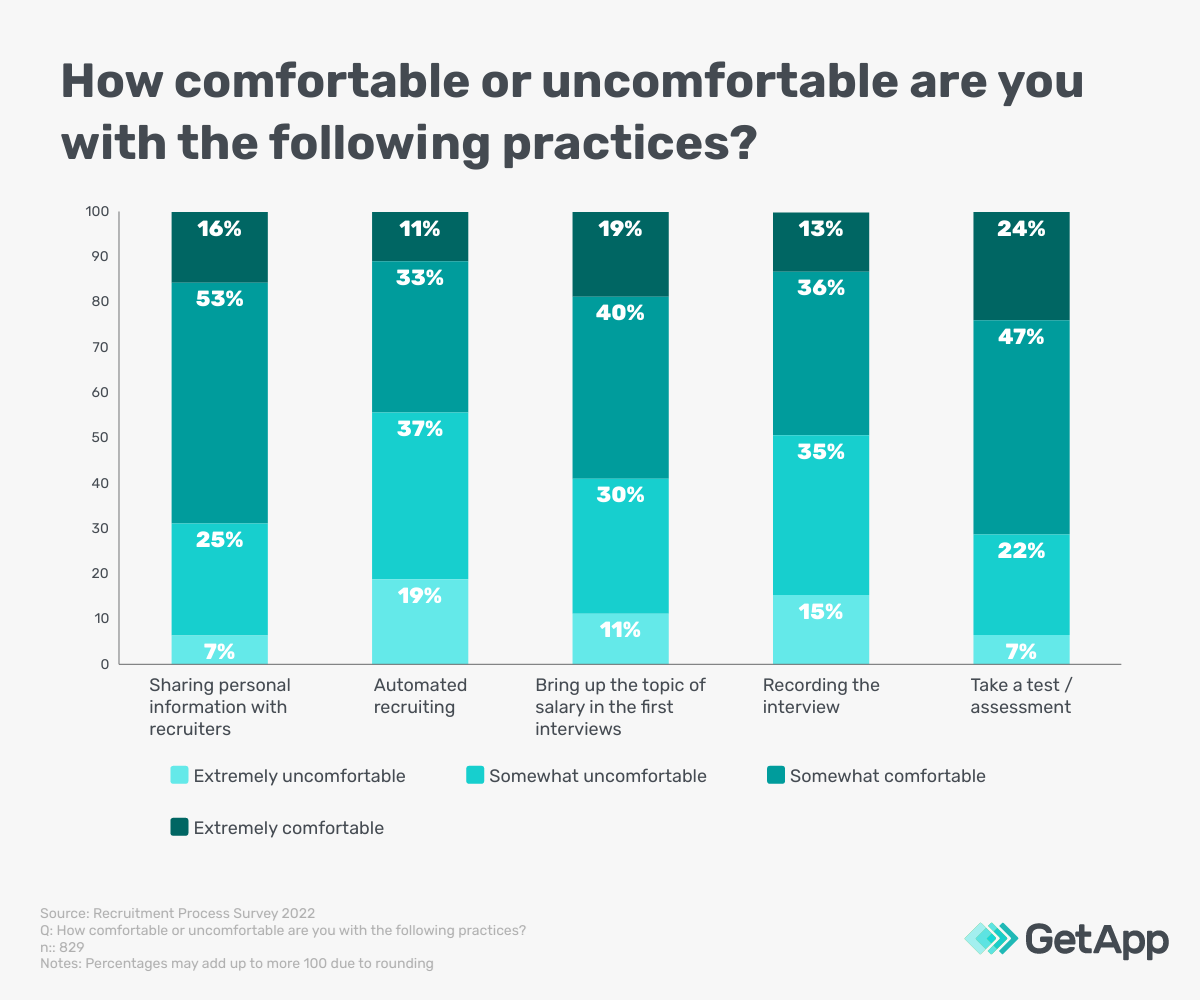 How comfortable or uncomfortable are you with the following practices?

100
90
80
70
60
50
40
30
20
10
0

16%
53%
25%
7%

11%
33%
37%
19%

19%
40%
30%
11%

13%
36%
35%
15%

24%
47%
22%
7%

Sharing personal information with recruiters

Automated recruiting

Bring up the topic of salary in the first interviews

Recording the interview

Take a test / assessment

Extremely uncomfortable
Somewhat uncomfortable
Somewhat comfortable
Extremely comfortable

Source: Recruitment Process Survey 2022
Q: How comfortable or uncomfortable are you with the following practices?
n:: 829
Notes: Percentages may add up to more 100 due to rounding

GetApp