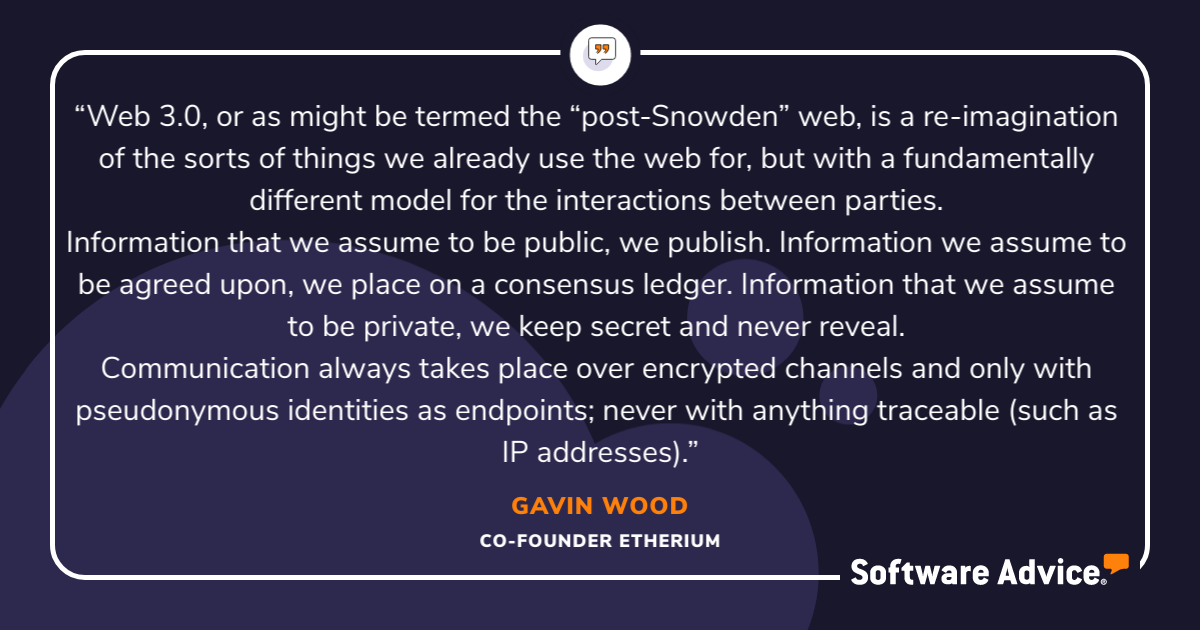 “Web 3.0, or as might be termed the “post-Snowden” web, is a re-imagination of the sorts of things we already use the web for, but with a fundamentally different model for the interactions between parties.
Information that we assume to be public, we publish. Information we assume to be agreed upon, we place on a consensus ledger. Information that we assume to be private, we keep secret and never reveal.
Communication always takes place over encrypted channels and only with pseudonymous identities as endpoints; never with anything traceable (such as IP addresses).”

GAVIN WOOD

CO-FOUNDER ETHERIUM

Software Advice®