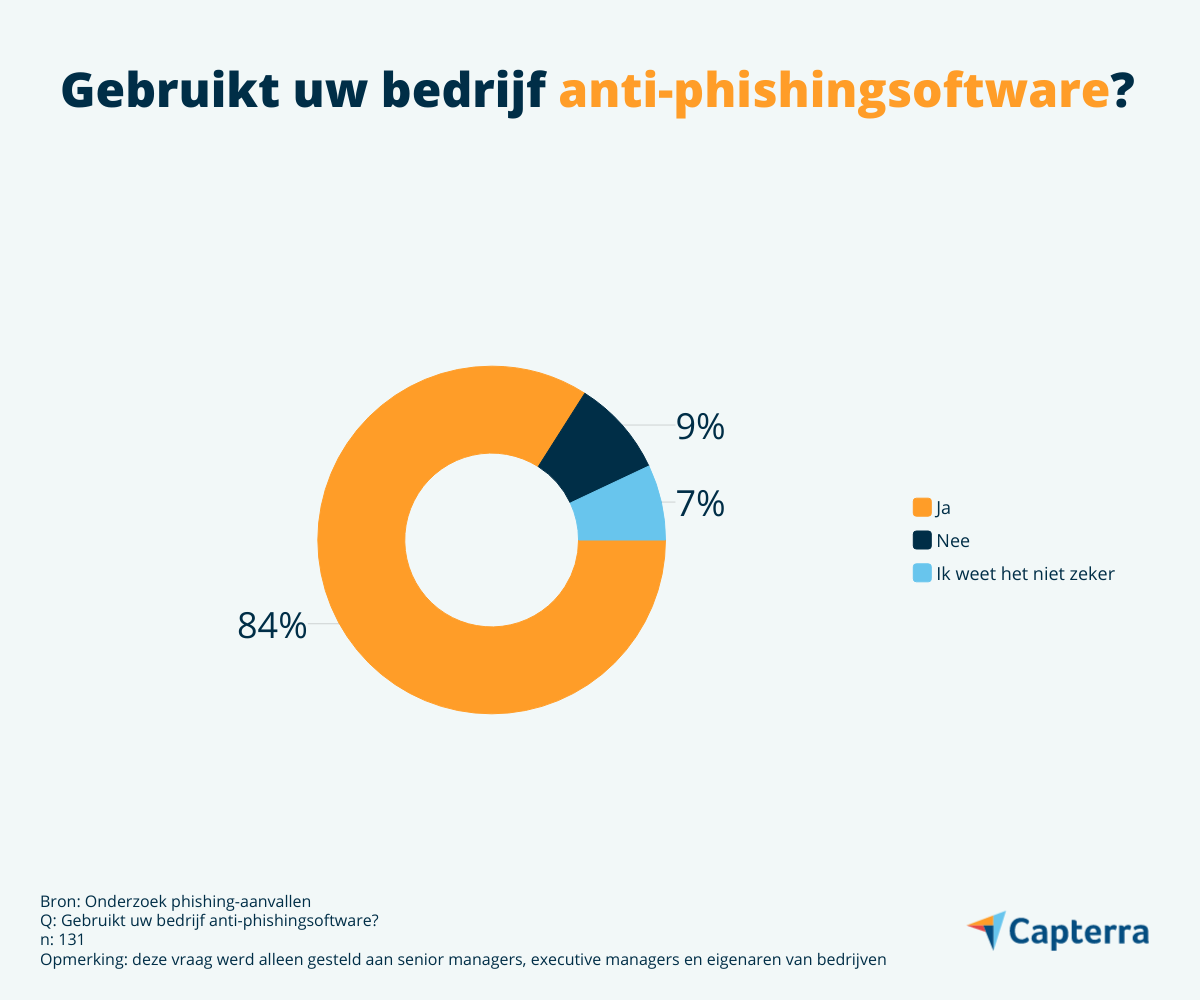 Gebruikt uw bedrijf anti-phishingsoftware?

9%

7%

84%

Ja
Nee
Ik weet het niet zeker

Bron: Onderzoek phishing-aanvallen
Q: Gebruikt uw bedrijf anti-phishingsoftware?
n: 131
Opmerking: deze vraag werd alleen gesteld aan senior managers, executive managers en eigenaren van bedrijven

Capterra