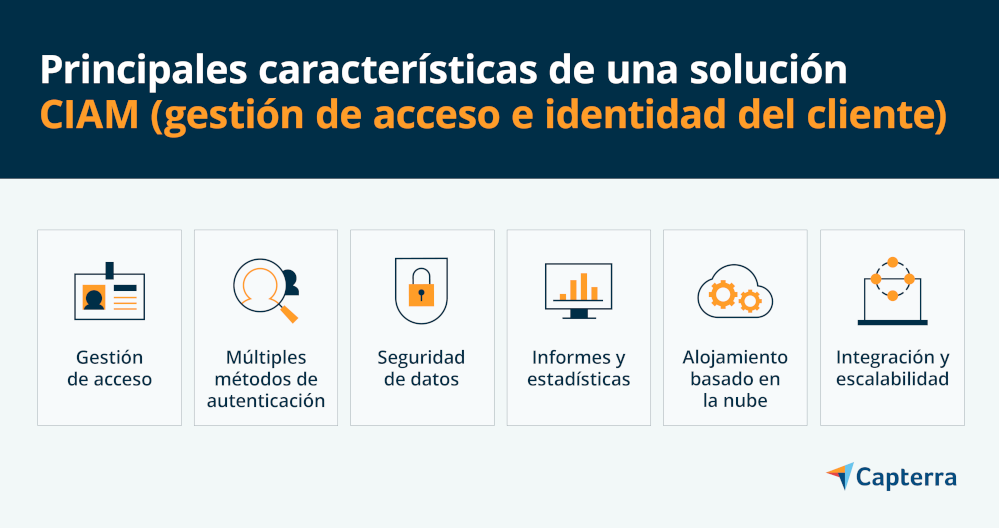 Principales características de una solución CIAM (gestión de acceso e identidad del cliente)

Gestión de acceso

Múltiples métodos de autenticación

Seguridad de datos

Informes y estadísticas

Alojamiento basado en la nube

Integración y escalabilidad

Capterra