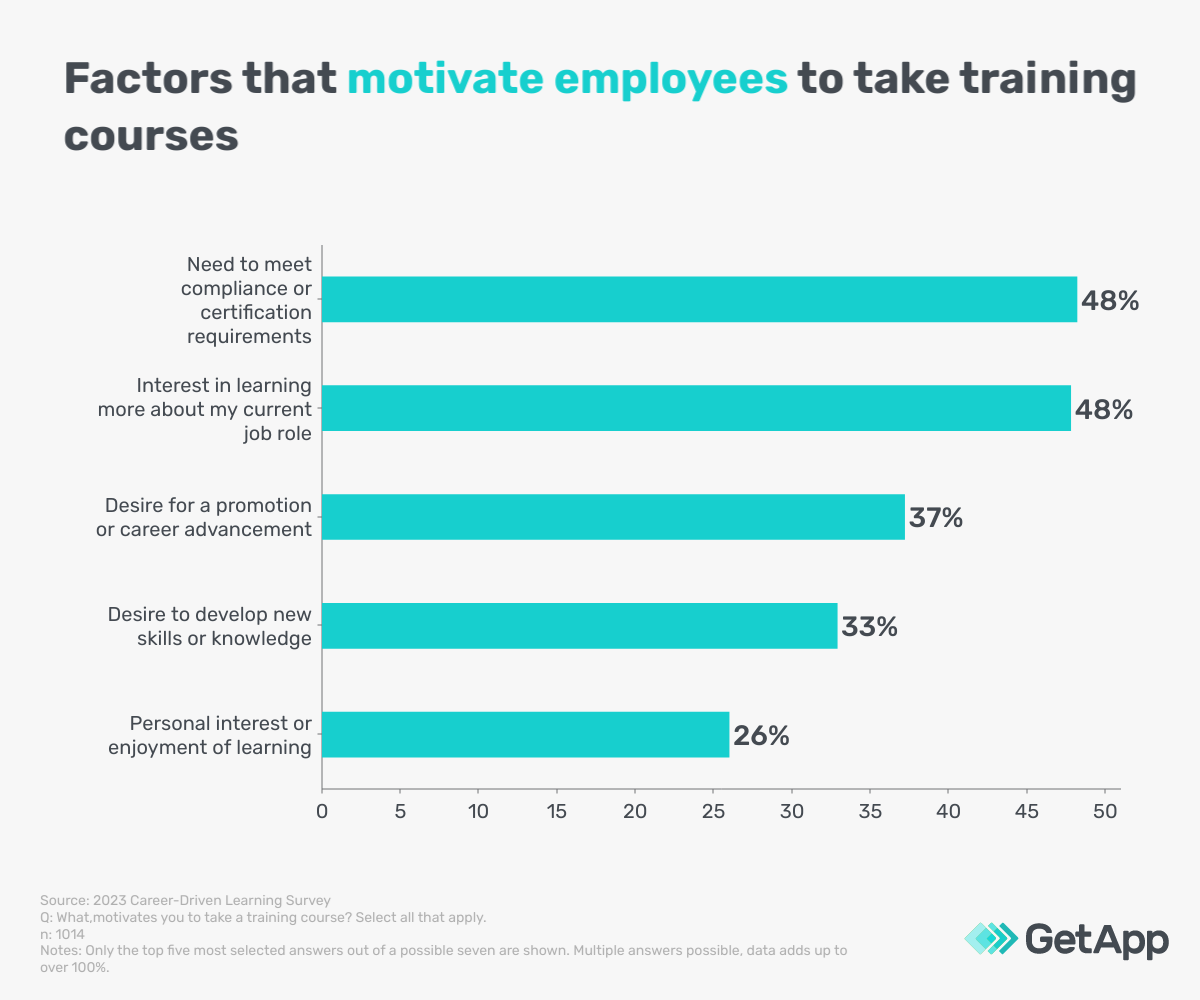 Factors that motivate employees to take training courses

Need to meet compliance or certification requirements
48%

Interest in learning more about my current job role
48%

Desire for a promotion or career advancement
37%

Desire to develop new skills or knowledge
33%

Personal interest or enjoyment of learning
26%

0 5 10 15 20 25 30 35 40 45 50

Source: 2023 Career-Driven Learning Survey
Q: What,motivates you to take a training course? Select all that apply.
n: 1014
Notes: Only the top five most selected answers out of a possible seven are shown. Multiple answers possible, data adds up to over 100%.

GetApp