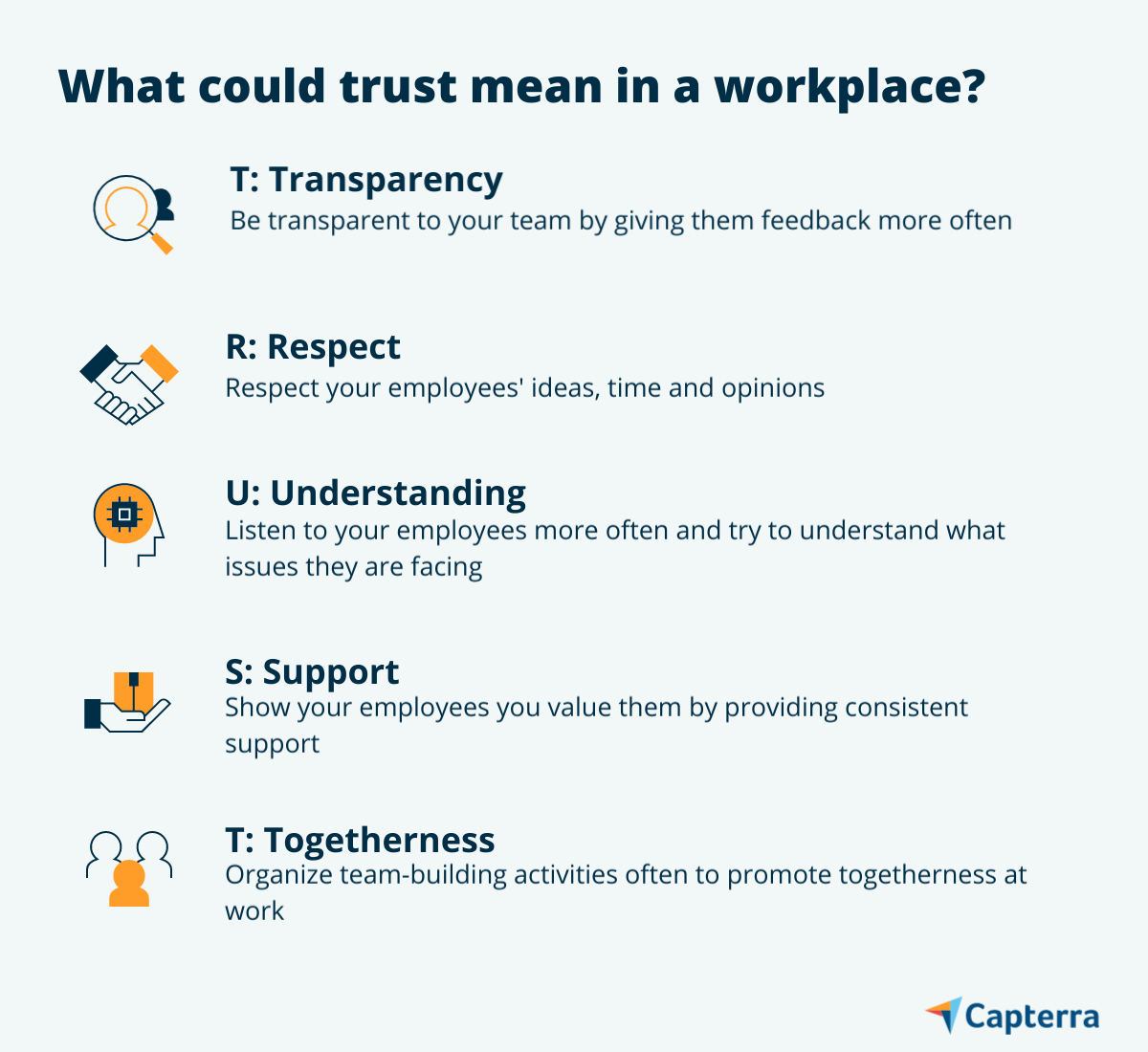 What could trust mean in a workplace?

T: Transparency
Be transparent to your team by giving them feedback more often

R: Respect
Respect your employees' ideas, time and opinions

U: Understanding
Listen to your employees more often and try to understand what issues they are facing

S: Support
Show your employees you value them by providing consistent support

T: Togetherness
Organize team-building activities often to promote togetherness at work

Capterra