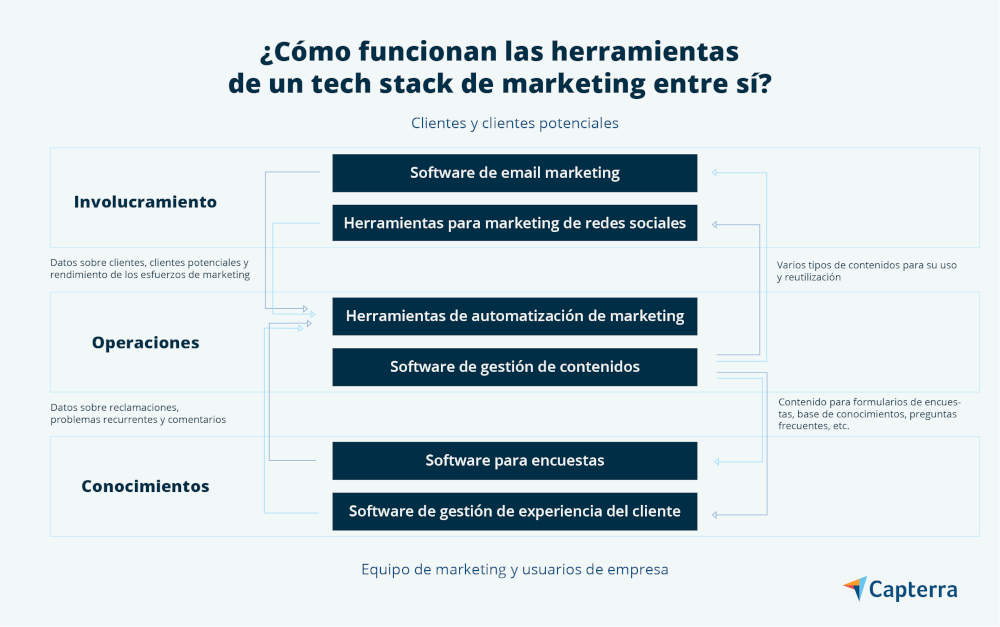 ¿Cómo funcionan las herramientas de un tech stack de marketing entre sí?

Clientes y clientes potenciales

Involucramiento

Software de email marketing

Herramientas para marketing de redes sociales

Datos sobre clientes, clientes potenciales y rendimiento de los esfuerzos de marketing

Varios tipos de contenidos para su uso y reutilización

Operaciones

Herramientas de automatización de marketing

Software de gestión de contenidos

Datos sobre reclamaciones, problemas recurrentes y comentarios

Contenido para formularios de encuestas, base de conocimientos, preguntas frecuentes, etc.

Conocimientos

Software para encuestas

Software de gestión de experiencia del cliente

Equipo de marketing y usuarios de empresa

Capterra