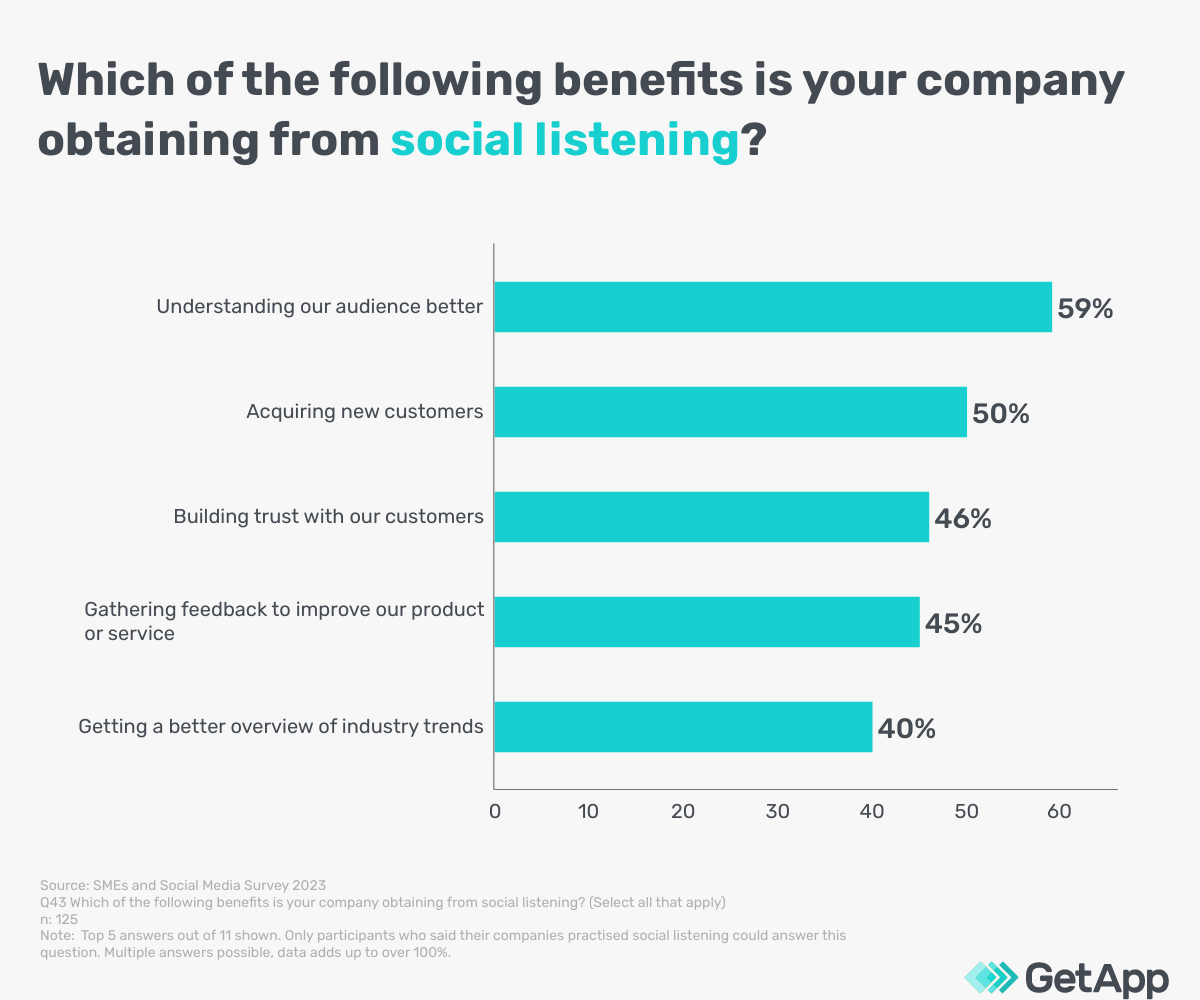 Which of the following benefits is your company obtaining from social listening?

Understanding our audience better 59%

Acquiring new customers 50%

Building trust with our customers 46%

Gathering feedback to improve our product or service 45%

Getting a better overview of industry trends 40%

0 10 20 30 40 50 60

Source: SMEs and Social Media Survey 2023
Q43 Which of the following benefits is your company obtaining from social listening? (Select all that apply)
n: 125
Note: Top 5 answers out of 11 shown. Only participants who said their companies practised social listening could answer this question. Multiple answers possible, data adds up to over 100%.

GetApp