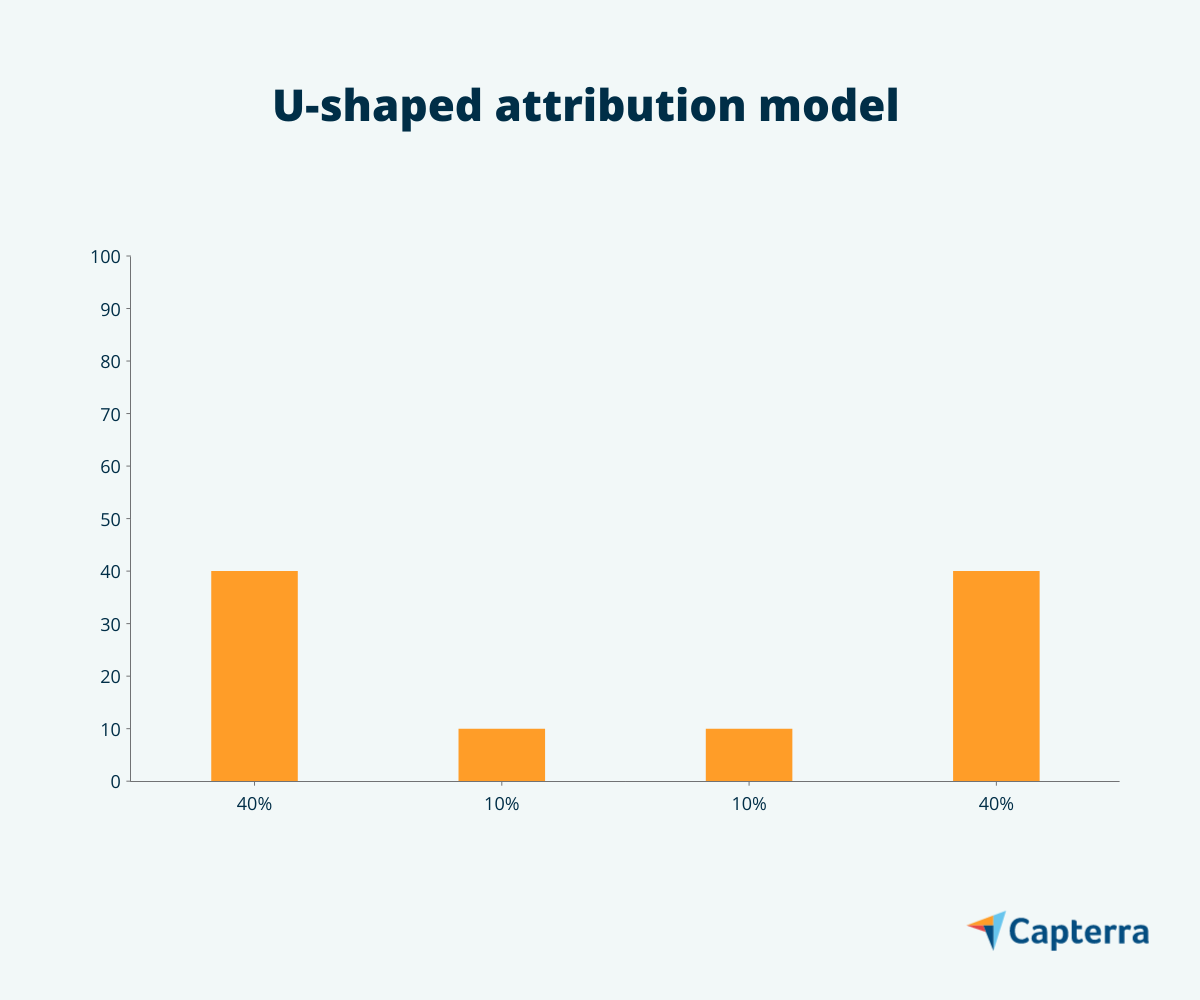 U-shaped attribution model

100
90
80
70
60
50
40
30
20
10
0

40%
10%
10%
40%

Capterra