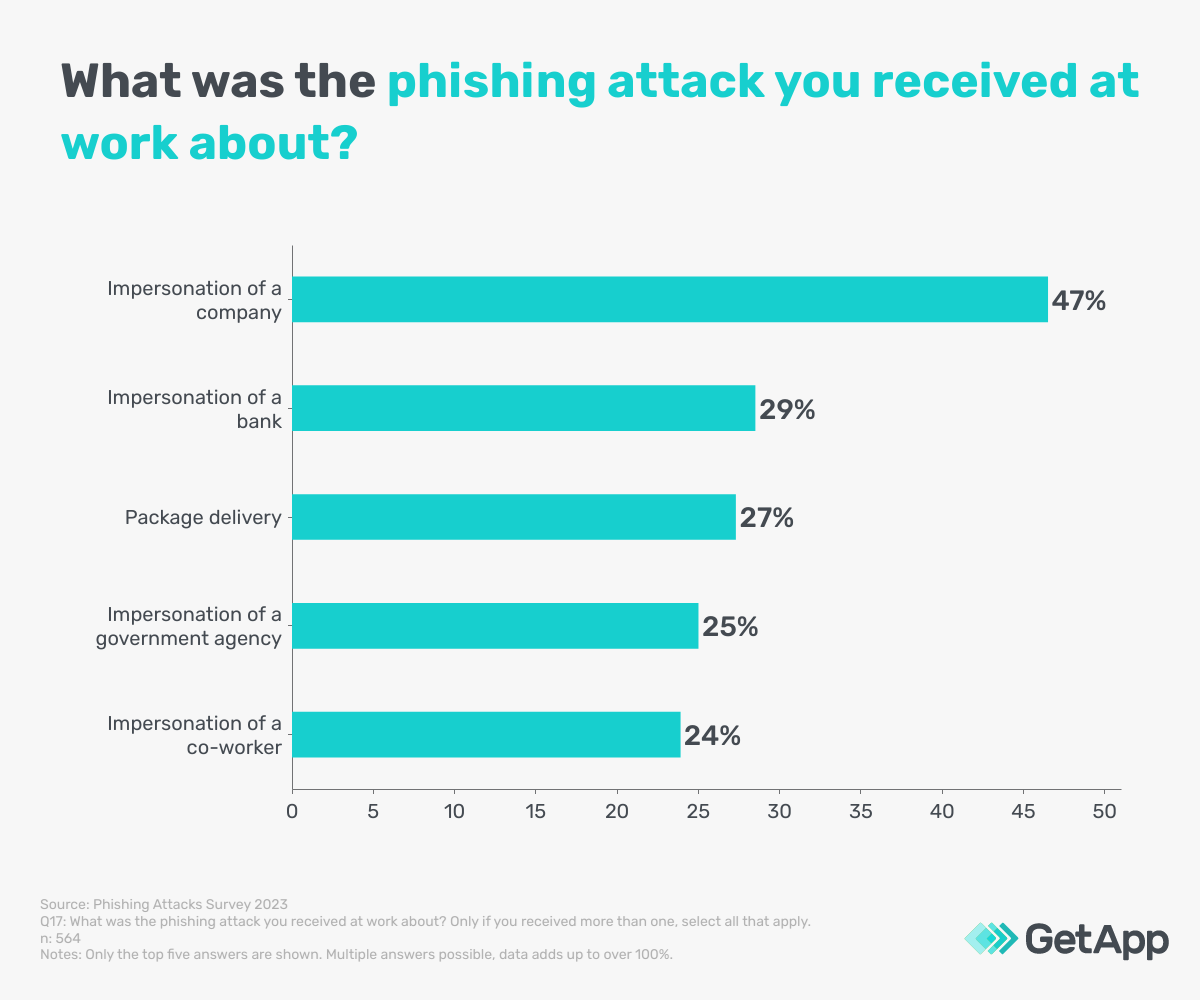 What was the phishing attack you received at work about?

Impersonation of a company 47%

Impersonation of a bank 29%

Package delivery 27%

Impersonation of a government agency 25%

Impersonation of a co-worker 24%

0 5 10 15 20 25 30 35 40 45 50

Source: Phishing Attacks Survey 2023
Q17: What was the phishing attack you received at work about? Only if you received more than one, select all that apply.
n: 564
Notes: Only the top five answers are shown. Multiple answers possible, data adds up to over 100%.

GetApp