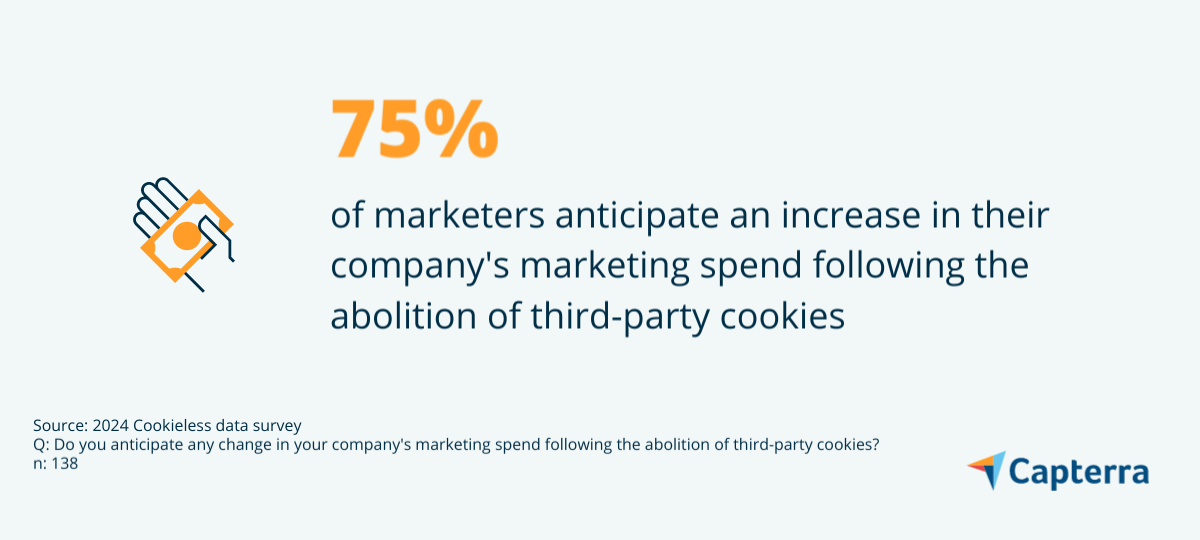 75%

of marketers anticipate an increase in their company's marketing spend following the abolition of third-party cookies

Source: 2024 Cookieless data survey
Q: Do you anticipate any change in your company's marketing spend following the abolition of third-party cookies?
n: 138

Capterra