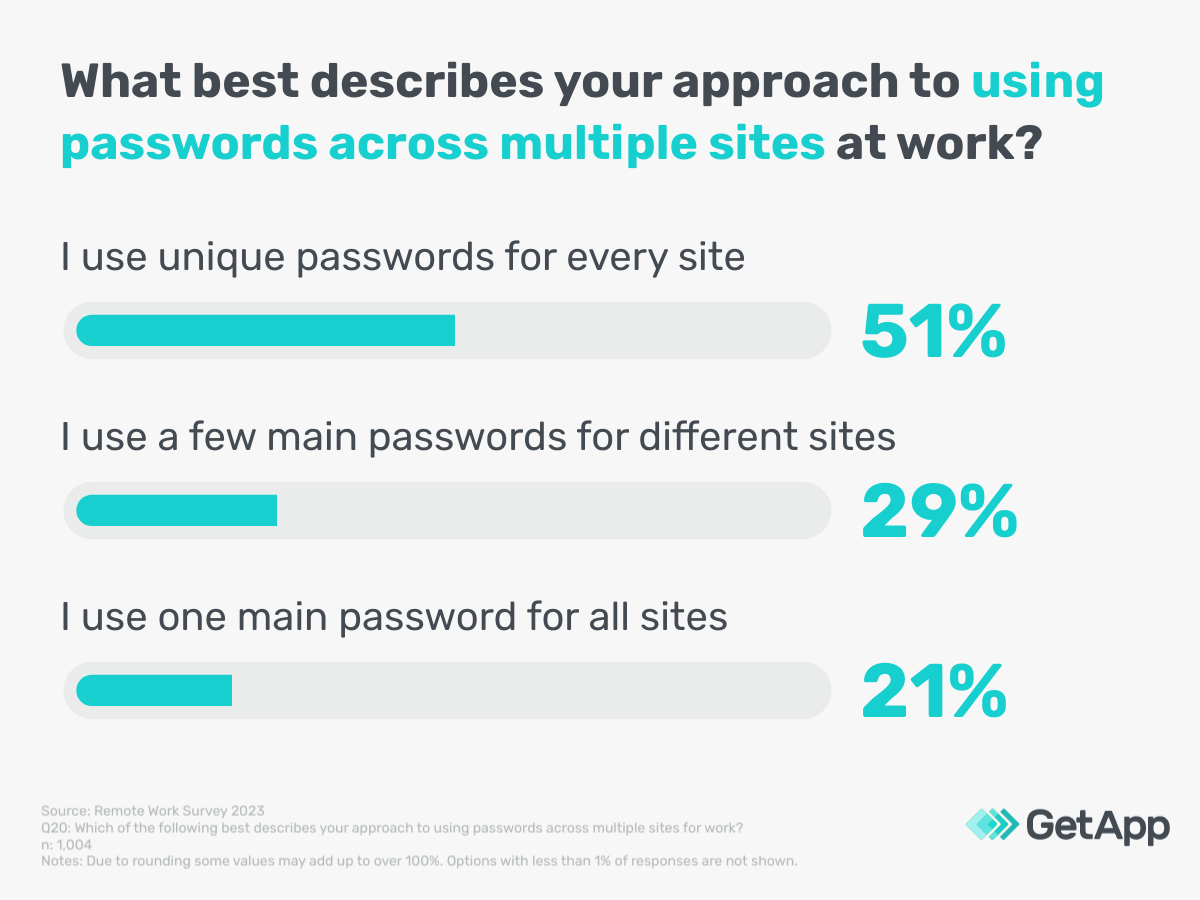 What best describes your approach to using passwords across multiple sites at work?

I use unique passwords for every site

51%

I use a few main passwords for different sites

29%

I use one main password for all sites

21%

Source: Remote Work Survey 2023
Q20: Which of the following best describes your approach to using passwords across multiple sites for work?
n: 1,004
Notes: Due to rounding some values may add up to over 100%. Options with less than 1% of responses are not shown.

GetApp