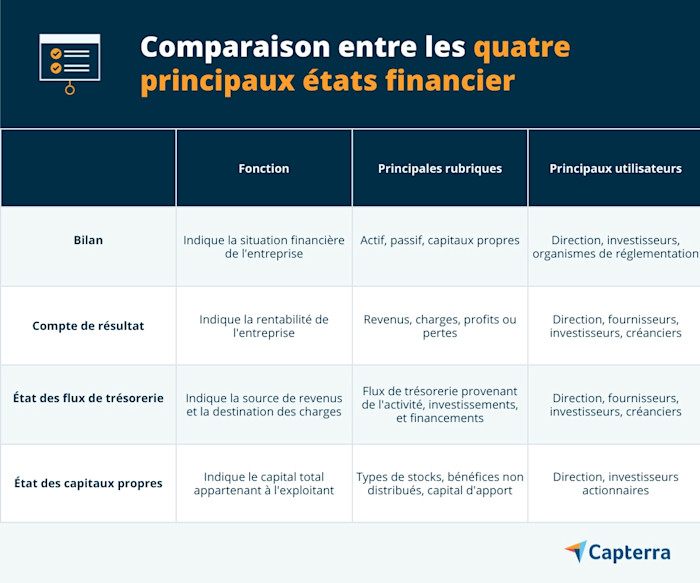 Comparaison entre les quatre principaux états financier

| | Fonction | Principales rubriques | Principaux utilisateurs |
|---|---|---|---|
| Bilan | Indique la situation financière de l'entreprise | Actif, passif, capitaux propres | Direction, investisseurs, organismes de réglementation |
| Compte de résultat | Indique la rentabilité de l'entreprise | Revenus, charges, profits ou pertes | Direction, fournisseurs, investisseurs, créanciers |
| État des flux de trésorerie | Indique la source de revenus et la destination des charges | Flux de trésorerie provenant de l'activité, investissements, et financements | Direction, fournisseurs, investisseurs, créanciers |
| État des capitaux propres | Indique le capital total appartenant à l'exploitant | Types de stocks, bénéfices non distribués, capital d'apport | Direction, investisseurs actionnaires |

Capterra