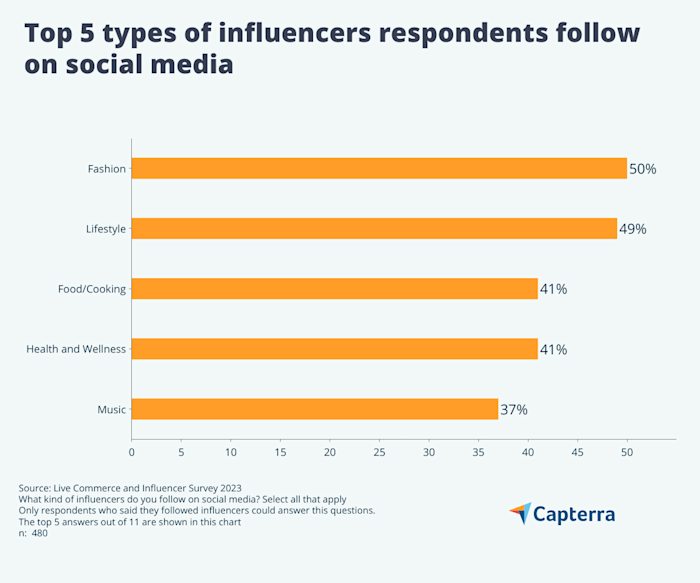 Top 5 types of influencers respondents follow on social media

Fashion 50%
Lifestyle 49%
Food/Cooking 41%
Health and Wellness 41%
Music 37%

0 5 10 15 20 25 30 35 40 45 50

Source: Live Commerce and Influencer Survey 2023
What kind of influencers do you follow on social media? Select all that apply
Only respondents who said they followed influencers could answer this questions.
The top 5 answers out of 11 are shown in this chart
n: 480

Capterra