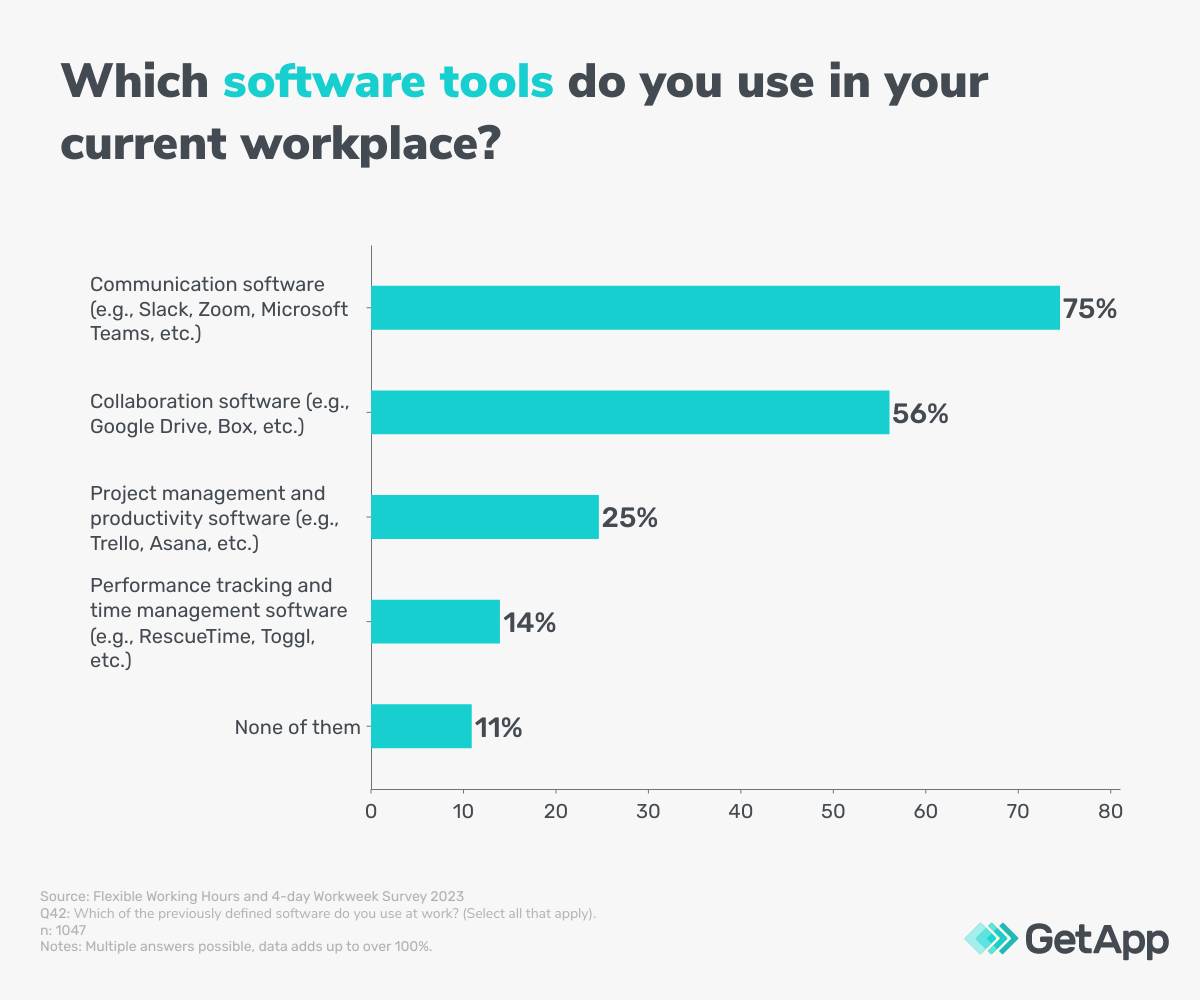 Which software tools do you use in your current workplace?

Communication software (e.g., Slack, Zoom, Microsoft Teams, etc.)
75%

Collaboration software (e.g., Google Drive, Box, etc.)
56%

Project management and productivity software (e.g., Trello, Asana, etc.)
25%

Performance tracking and time management software (e.g., RescueTime, Toggl, etc.)
14%

None of them
11%

0 10 20 30 40 50 60 70 80

Source: Flexible Working Hours and 4-day Workweek Survey 2023
Q42: Which of the previously defined software do you use at work? (Select all that apply).
n: 1047
Notes: Multiple answers possible, data adds up to over 100%.

GetApp