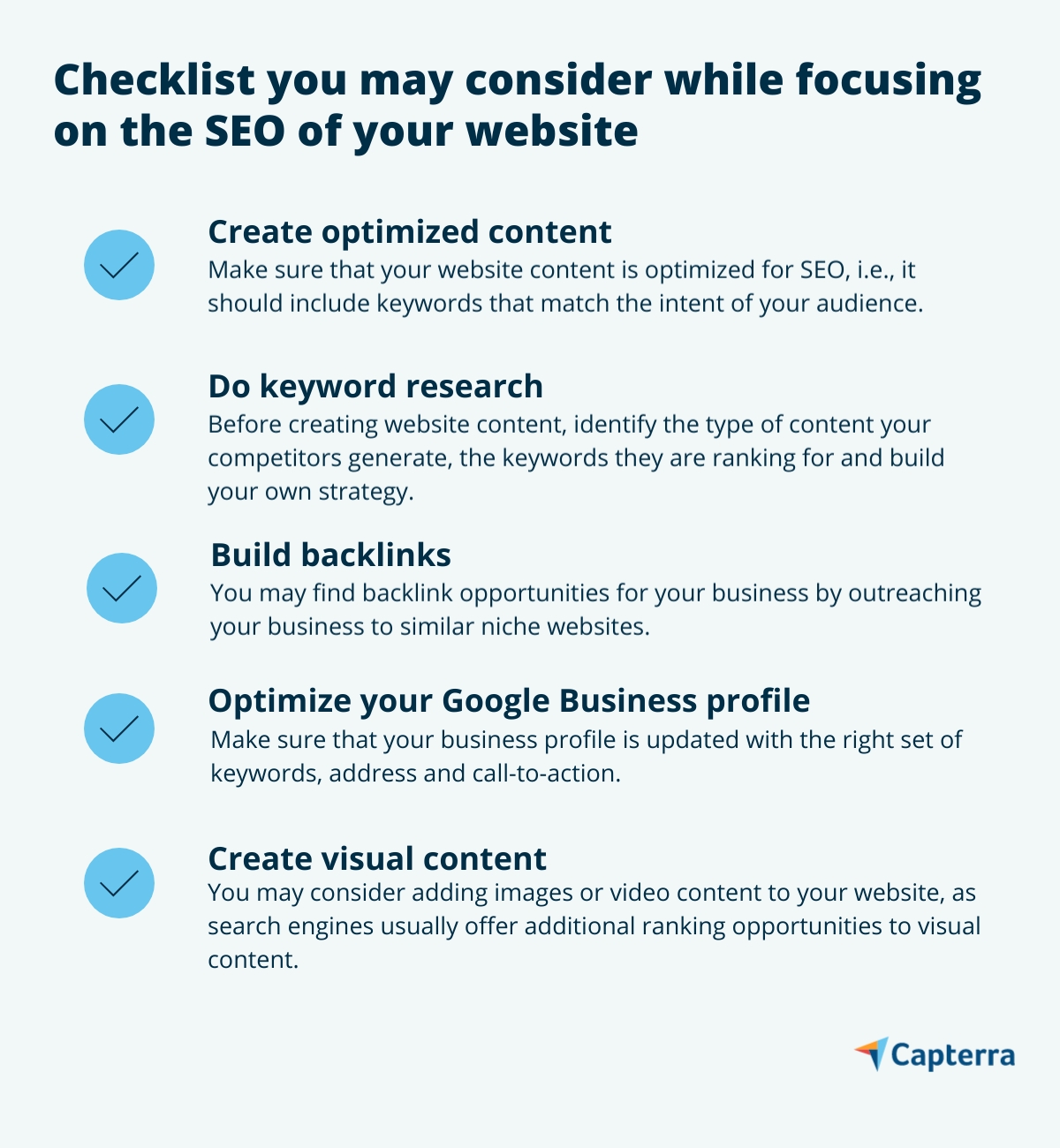 Checklist you may consider while focusing on the SEO of your website

Create optimized content
Make sure that your website content is optimized for SEO, i.e., it should include keywords that match the intent of your audience.

Do keyword research
Before creating website content, identify the type of content your competitors generate, the keywords they are ranking for and build your own strategy.

Build backlinks
You may find backlink opportunities for your business by outreaching your business to similar niche websites.

Optimize your Google Business profile
Make sure that your business profile is updated with the right set of keywords, address and call-to-action.

Create visual content
You may consider adding images or video content to your website, as search engines usually offer additional ranking opportunities to visual content.

Capterra