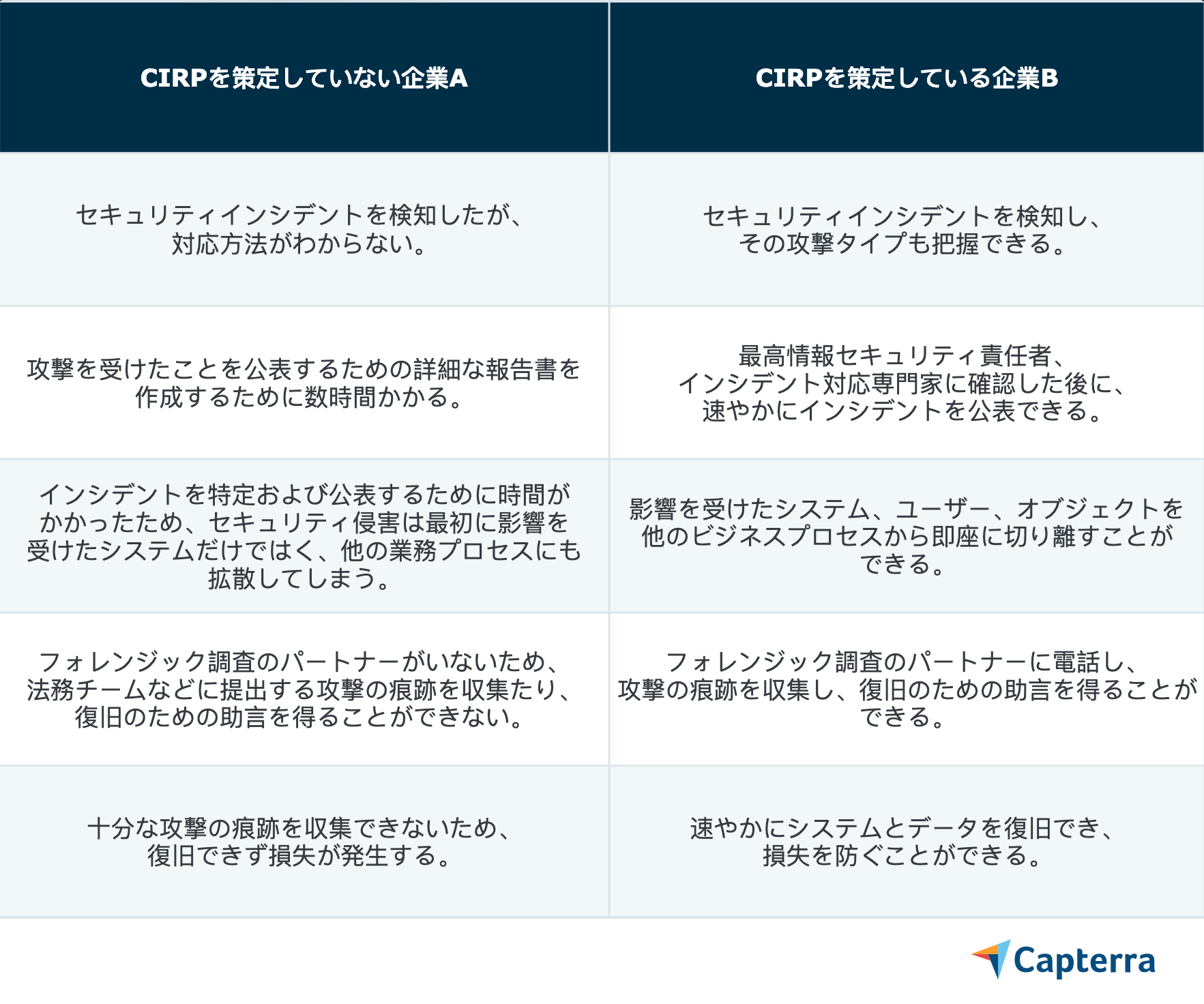 | CIRPを策定していない企業A | CIRPを策定している企業B |
|---|---|
| セキュリティインシデントを検知したが、対応方法がわからない。 | セキュリティインシデントを検知し、その攻撃タイプも把握できる。 |
| 攻撃を受けたことを公表するための詳細な報告書を作成するために数時間かかる。 | 最高情報セキュリティ責任者、インシデント対応専門家に確認した後に、速やかにインシデントを公表できる。 |
| インシデントを特定および公表するために時間がかかったため、セキュリティ侵害は最初に影響を受けたシステムだけではく、他の業務プロセスにも拡散してしまう。 | 影響を受けたシステム、ユーザー、オブジェクトを他のビジネスプロセスから即座に切り離すことができる。 |
| フォレンジック調査のパートナーがいないため、法務チームなどに提出する攻撃の痕跡を収集たり、復旧のための助言を得ることができない。 | フォレンジック調査のパートナーに電話し、攻撃の痕跡を収集し、復旧のための助言を得ることができる。 |
| 十分な攻撃の痕跡を収集できないため、復旧できず損失が発生する。 | 速やかにシステムとデータを復旧でき、損失を防ぐことができる。 |

Capterra