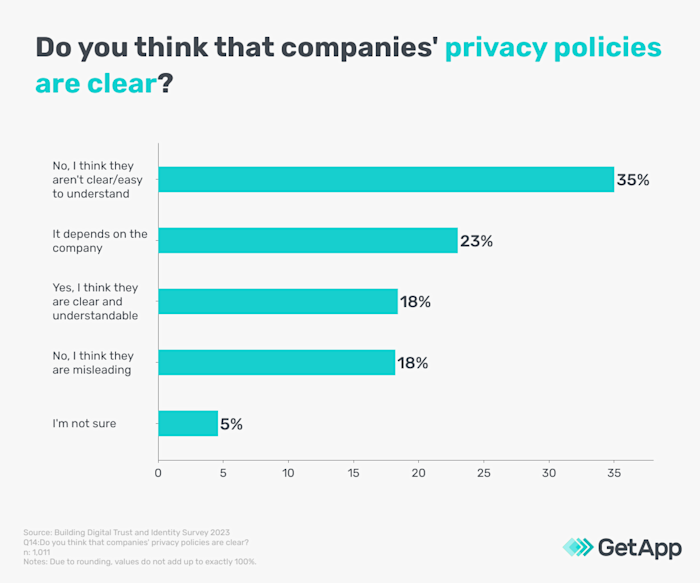 Do you think that companies' privacy policies are clear?

No, I think they aren't clear/easy to understand 35%

It depends on the company 23%

Yes, I think they are clear and understandable 18%

No, I think they are misleading 18%

I'm not sure 5%

0 5 10 15 20 25 30 35

Source: Building Digital Trust and Identity Survey 2023
Q14:Do you think that companies' privacy policies are clear?
n: 1,011
Notes: Due to rounding, values do not add up to exactly 100%.

GetApp