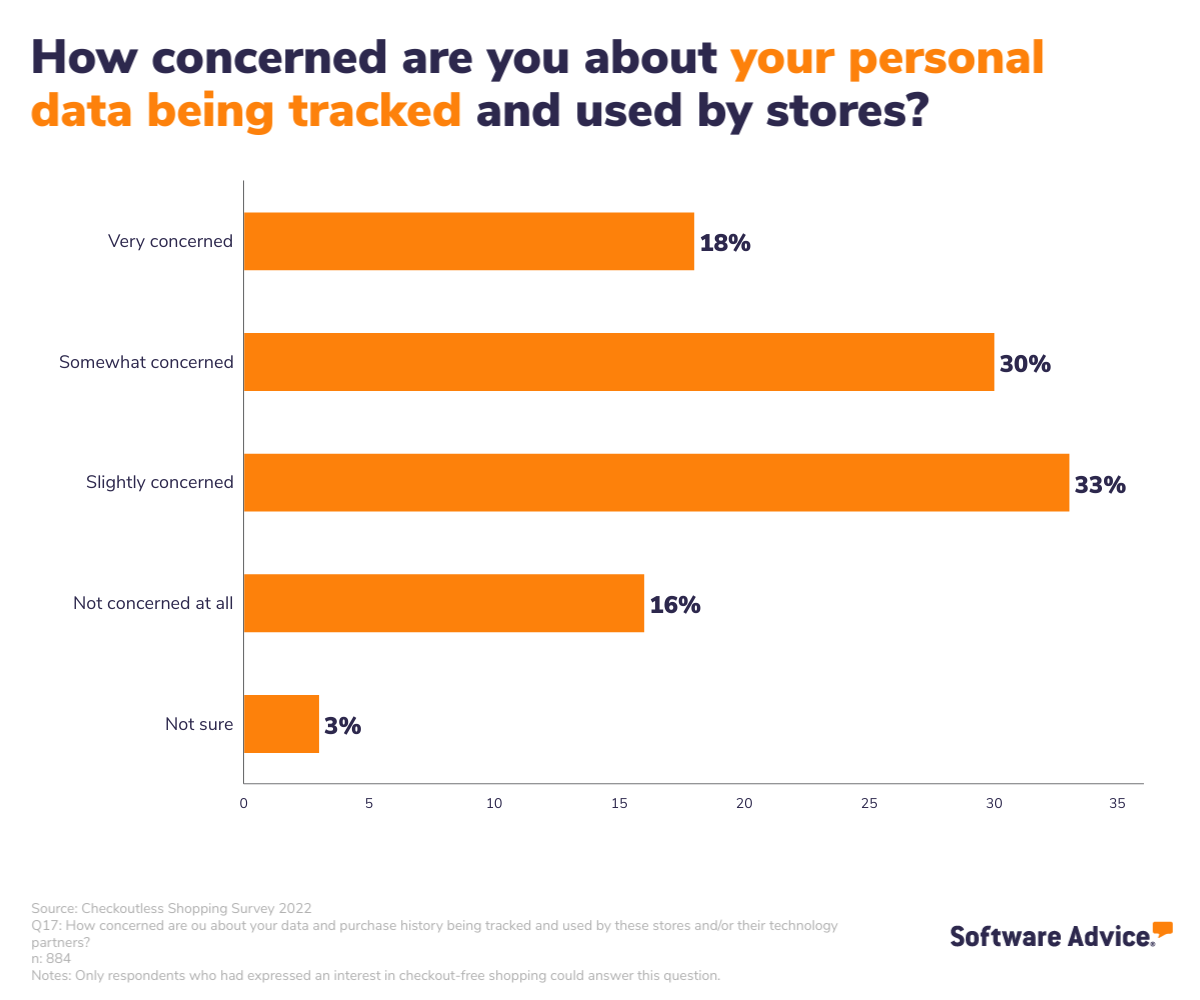 How concerned are you about your personal data being tracked and used by stores?

Very concerned 18%

Somewhat concerned 30%

Slightly concerned 33%

Not concerned at all 16%

Not sure 3%

0 5 10 15 20 25 30 35

Source: Checkoutless Shopping Survey 2022
Q17: How concerned are ou about your data and purchase history being tracked and used by these stores and/or their technology partners?
n: 884
Notes: Only respondents who had expressed an interest in checkout-free shopping could answer this question.

Software Advice.