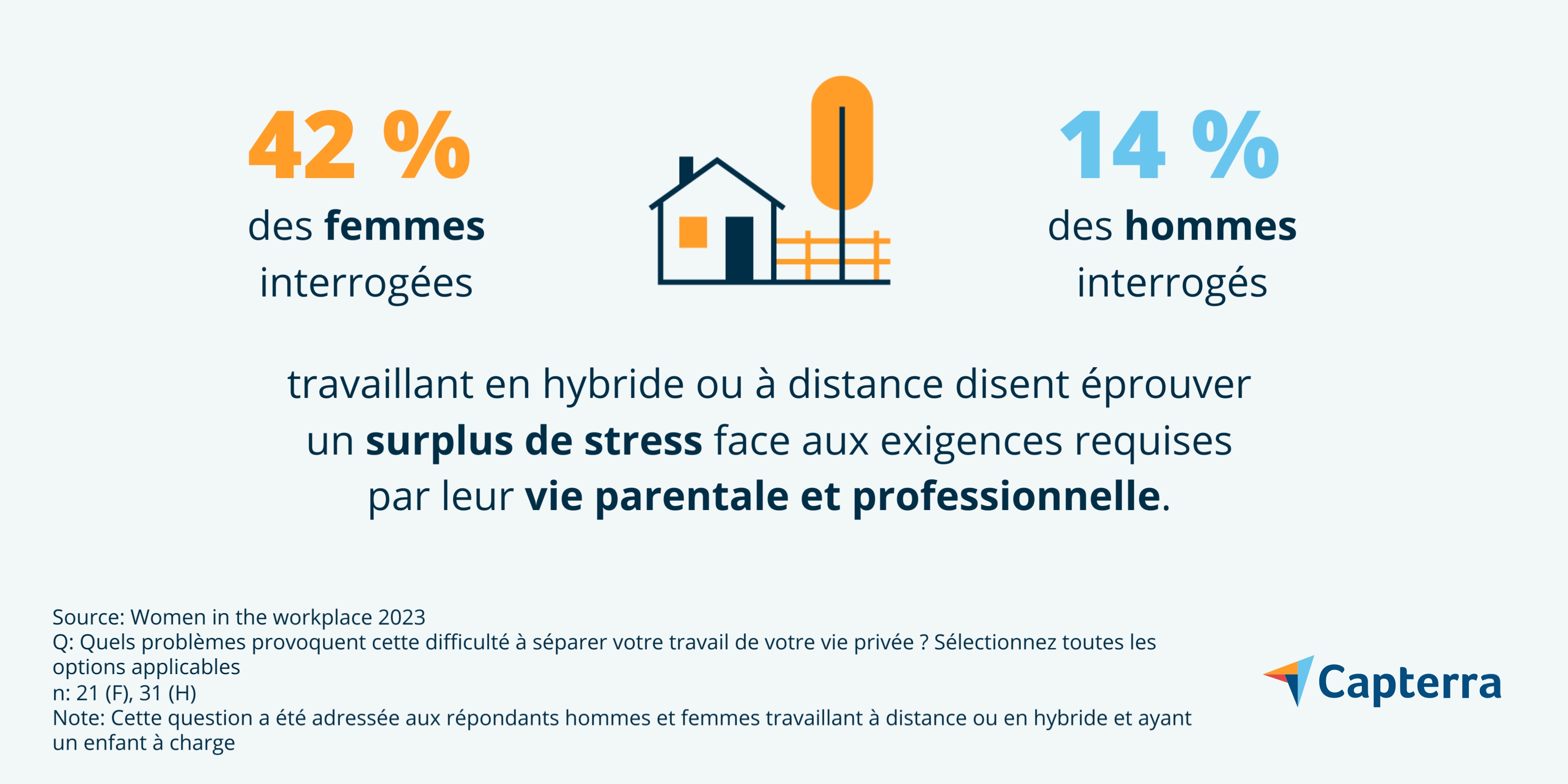 42 %
des femmes interrogées

14 %
des hommes interrogés

travaillant en hybride ou à distance disent éprouver un surplus de stress face aux exigences requises par leur vie parentale et professionnelle.

Source: Women in the workplace 2023
Q: Quels problèmes provoquent cette difficulté à séparer votre travail de votre vie privée ? Sélectionnez toutes les options applicables
n: 21 (F), 31 (H)
Note: Cette question a été adressée aux répondants hommes et femmes travaillant à distance ou en hybride et ayant un enfant à charge

Capterra