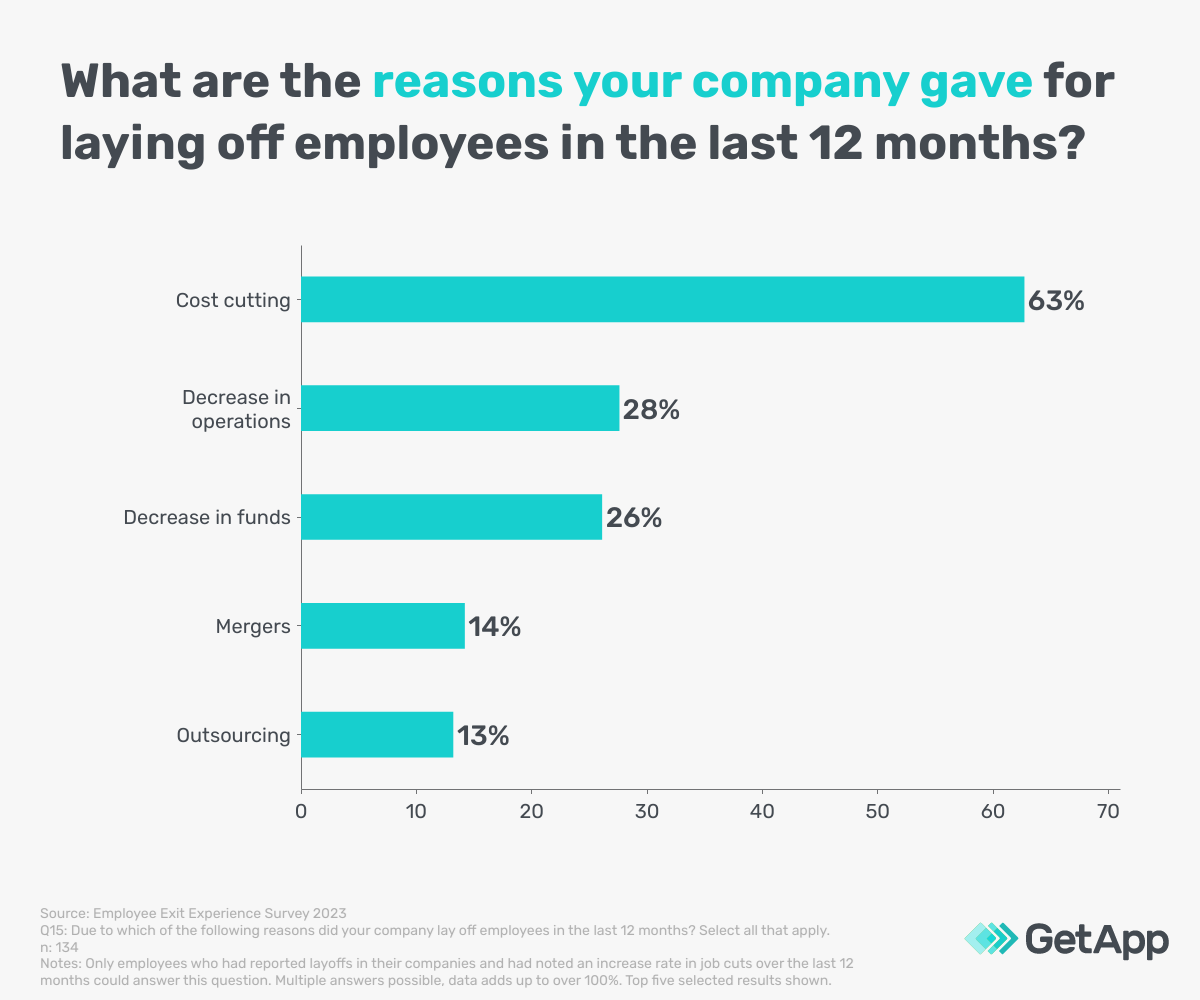 What are the reasons your company gave for laying off employees in the last 12 months?

Cost cutting 63%

Decrease in operations 28%

Decrease in funds 26%

Mergers 14%

Outsourcing 13%

0 10 20 30 40 50 60 70

Source: Employee Exit Experience Survey 2023
Q15: Due to which of the following reasons did your company lay off employees in the last 12 months? Select all that apply.
n: 134
Notes: Only employees who had reported layoffs in their companies and had noted an increase rate in job cuts over the last 12 months could answer this question. Multiple answers possible, data adds up to over 100%. Top five selected results shown.

GetApp