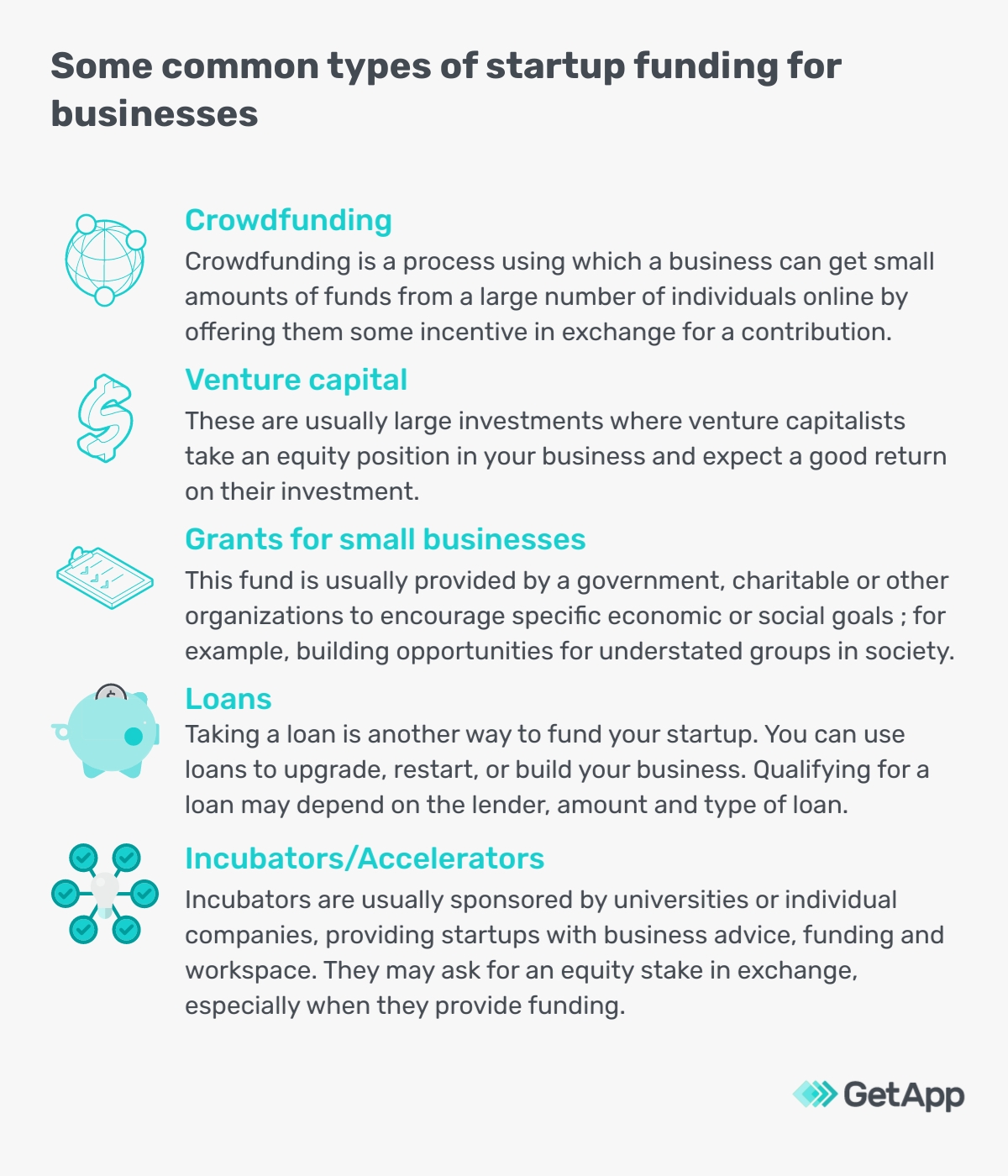 Some common types of startup funding for businesses

Crowdfunding
Crowdfunding is a process using which a business can get small amounts of funds from a large number of individuals online by offering them some incentive in exchange for a contribution.

Venture capital
These are usually large investments where venture capitalists take an equity position in your business and expect a good return on their investment.

Grants for small businesses
This fund is usually provided by a government, charitable or other organizations to encourage specific economic or social goals ; for example, building opportunities for understated groups in society.

Loans
Taking a loan is another way to fund your startup. You can use loans to upgrade, restart, or build your business. Qualifying for a loan may depend on the lender, amount and type of loan.

Incubators/Accelerators
Incubators are usually sponsored by universities or individual companies, providing startups with business advice, funding and workspace. They may ask for an equity stake in exchange, especially when they provide funding.

GetApp