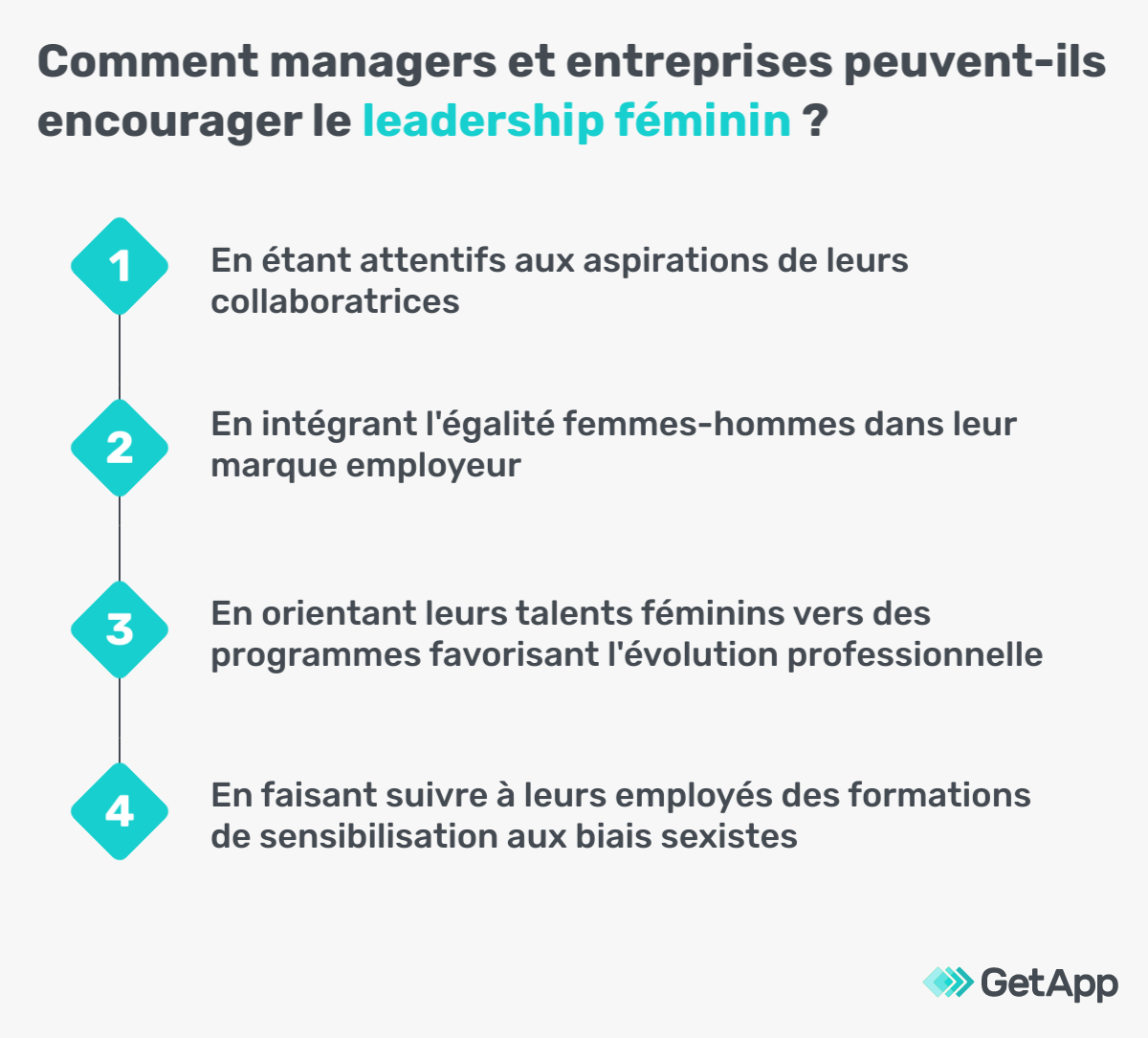 Comment managers et entreprises peuvent-ils encourager le leadership féminin ?

1
En étant attentifs aux aspirations de leurs collaboratrices

2
En intégrant l'égalité femmes-hommes dans leur marque employeur

3
En orientant leurs talents féminins vers des programmes favorisant l'évolution professionnelle

4
En faisant suivre à leurs employés des formations de sensibilisation aux biais sexistes

GetApp