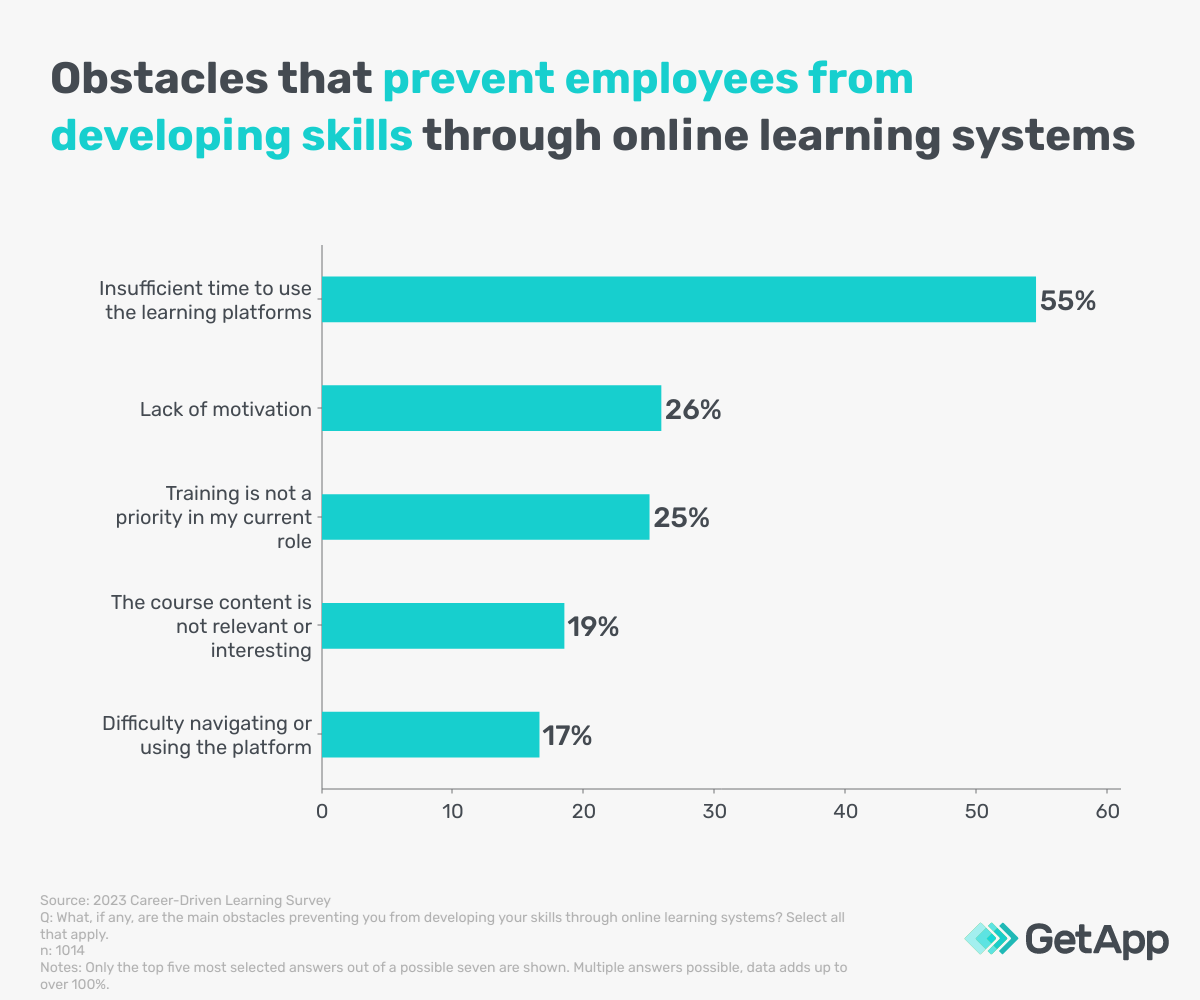 Obstacles that prevent employees from developing skills through online learning systems

Insufficient time to use the learning platforms 55%

Lack of motivation 26%

Training is not a priority in my current role 25%

The course content is not relevant or interesting 19%

Difficulty navigating or using the platform 17%

0 10 20 30 40 50 60

Source: 2023 Career-Driven Learning Survey
Q: What, if any, are the main obstacles preventing you from developing your skills through online learning systems? Select all that apply.
n: 1014
Notes: Only the top five most selected answers out of a possible seven are shown. Multiple answers possible, data adds up to over 100%.

GetApp